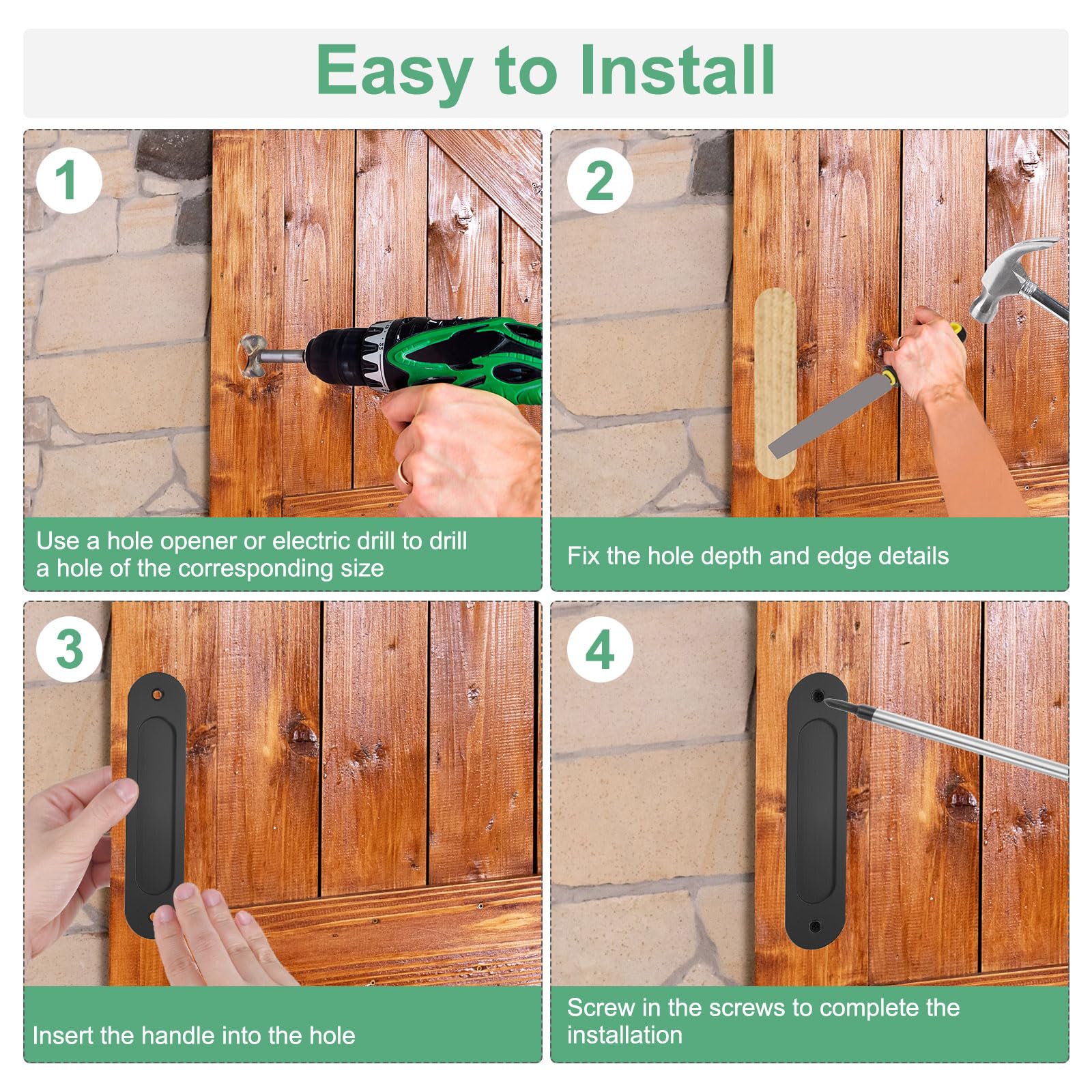 Easy to Install

1

Use a hole opener or electric drill to drill a hole of the corresponding size

2

Fix the hole depth and edge details

3

Insert the handle into the hole

4

Screw in the screws to complete the installation