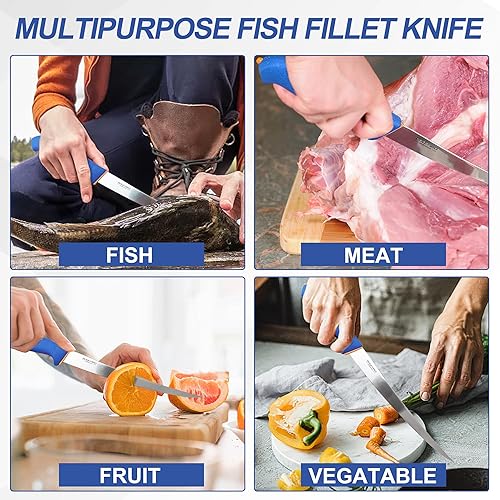 MULTIPURPOSE FISH FILLET KNIFE

FISH

MEAT

FRUIT

VEGATABLE