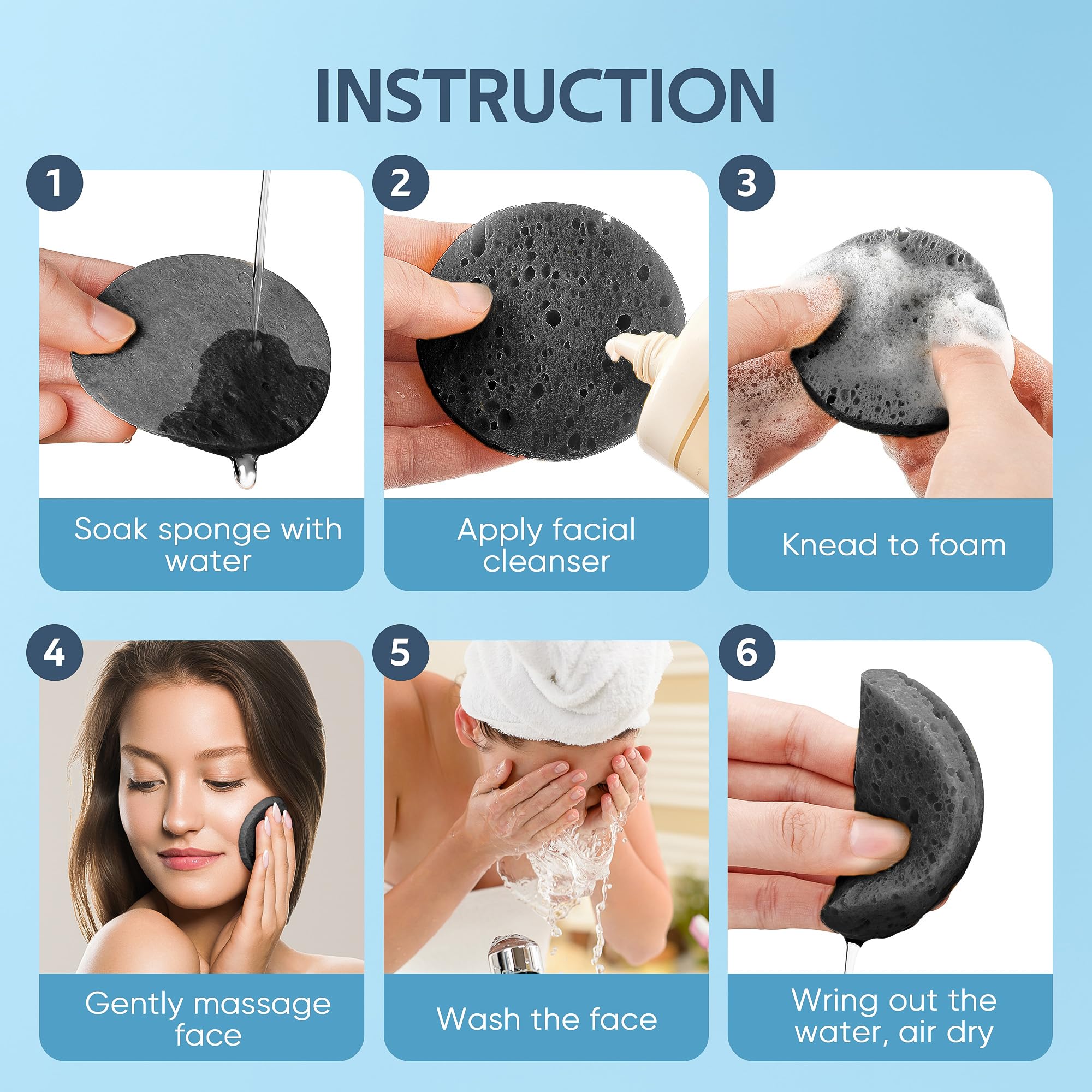 INSTRUCTION

1
Soak sponge with water

2
Apply facial cleanser

3
Knead to foam

4
Gently massage face

5
Wash the face

6
Wring out the water, air dry