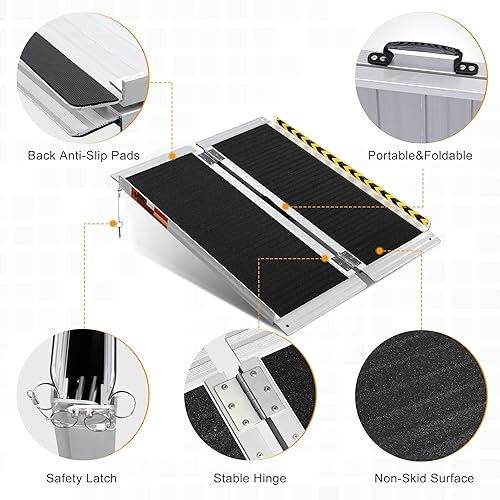 Back Anti-Slip Pads

Portable&Foldable

Safety Latch

Stable Hinge

Non-Skid Surface