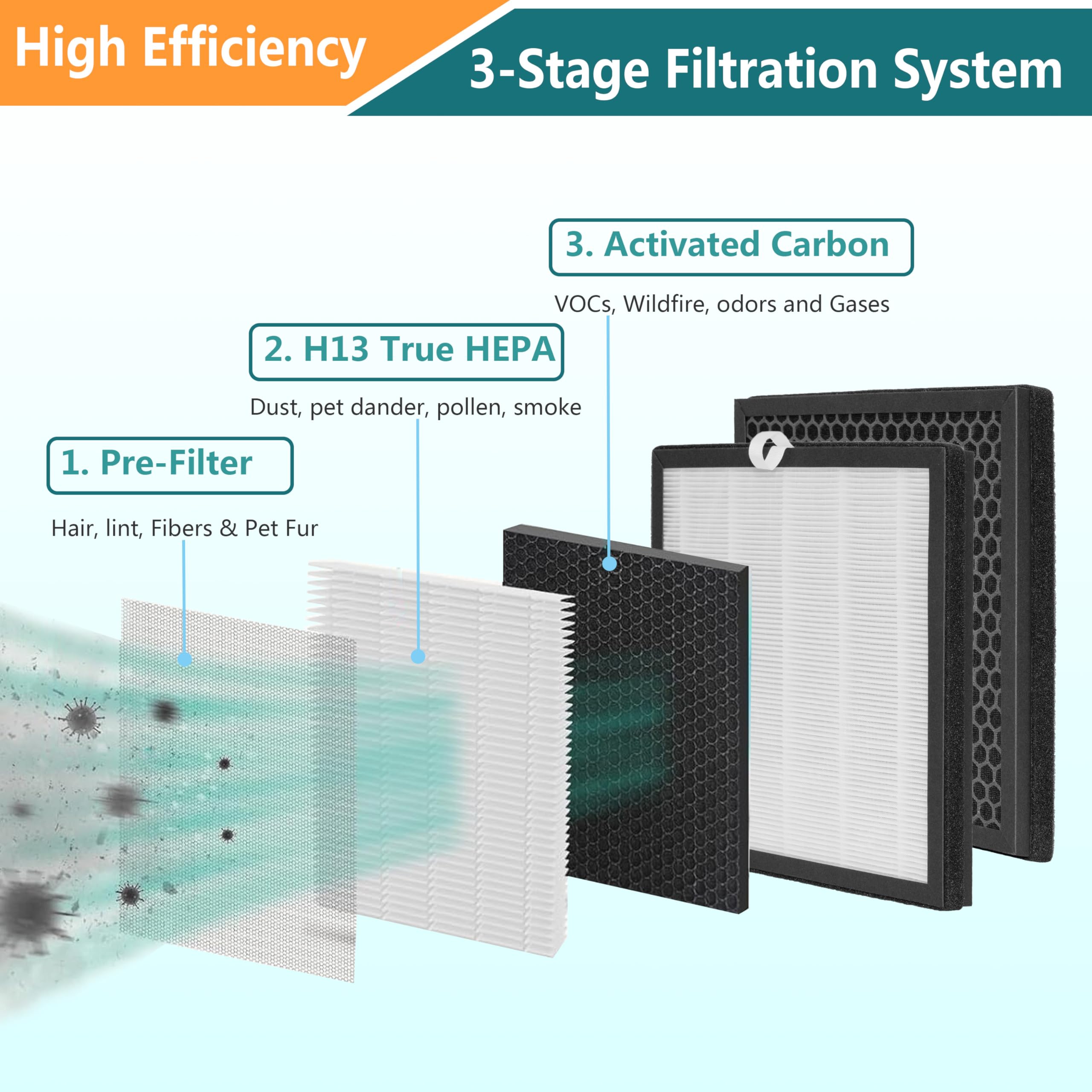 High Efficiency

3-Stage Filtration System

3. Activated Carbon

VOCs, Wildfire, odors and Gases

2. H13 True HEPA

Dust, pet dander, pollen, smoke

1. Pre-Filter

Hair, lint, Fibers & Pet Fur