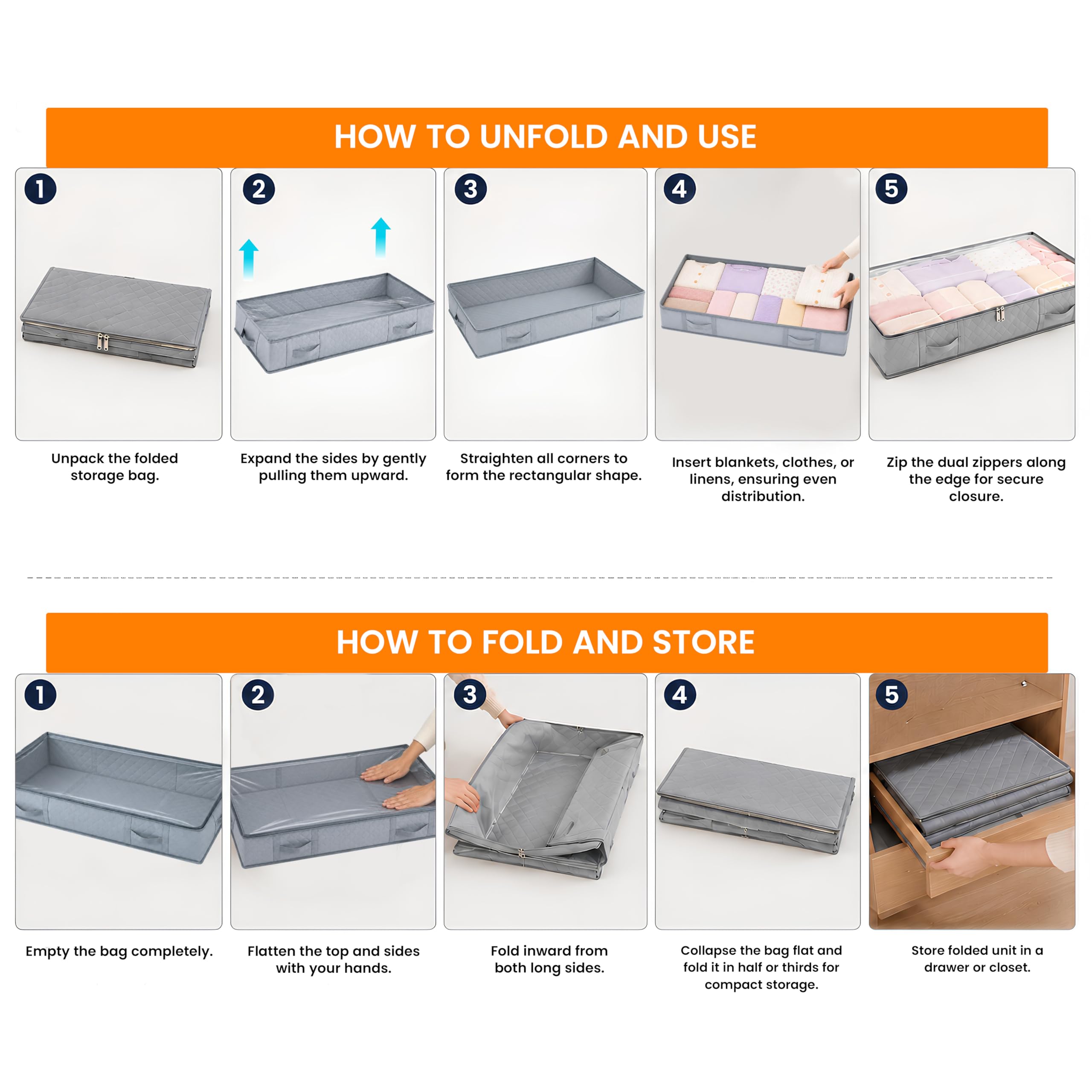 HOW TO UNFOLD AND USE

1

Unpack the folded storage bag.

2

Expand the sides by gently pulling them upward.

3

Straighten all corners to form the rectangular shape.

4

Insert blankets, clothes, or linens, ensuring even distribution.

5

Zip the dual zippers along the edge for secure closure.

HOW TO FOLD AND STORE

1

Empty the bag completely.

2

Flatten the top and sides with your hands.

3

Fold inward from both long sides.

4

Collapse the bag flat and fold it in half or thirds for compact storage.

5

Store folded unit in a drawer or closet.