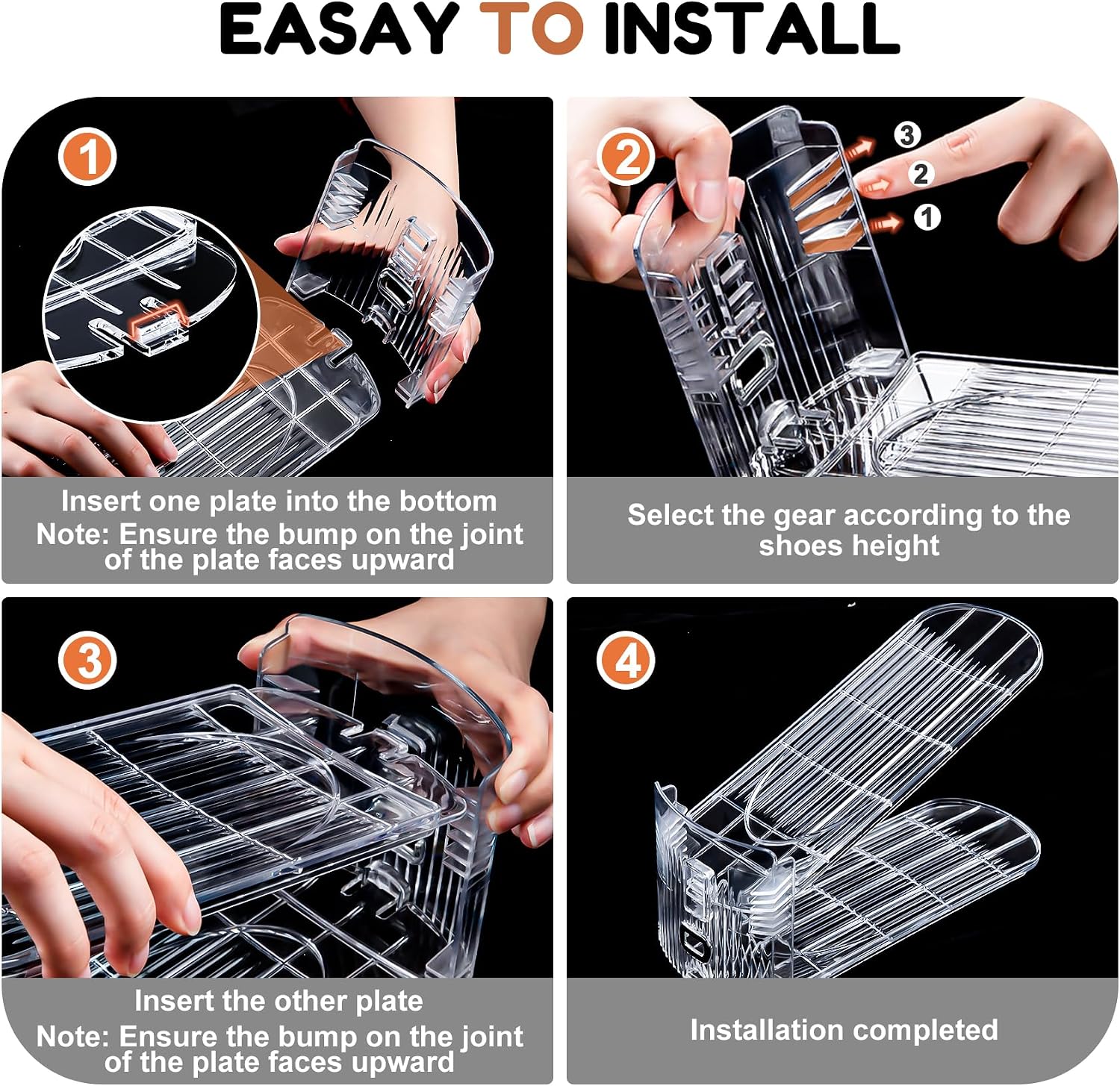 EASAY TO INSTALL

1

Insert one plate into the bottom
Note: Ensure the bump on the joint of the plate faces upward

2

3
2
1

Select the gear according to the shoes height

3

Insert the other plate
Note: Ensure the bump on the joint of the plate faces upward

4

Installation completed