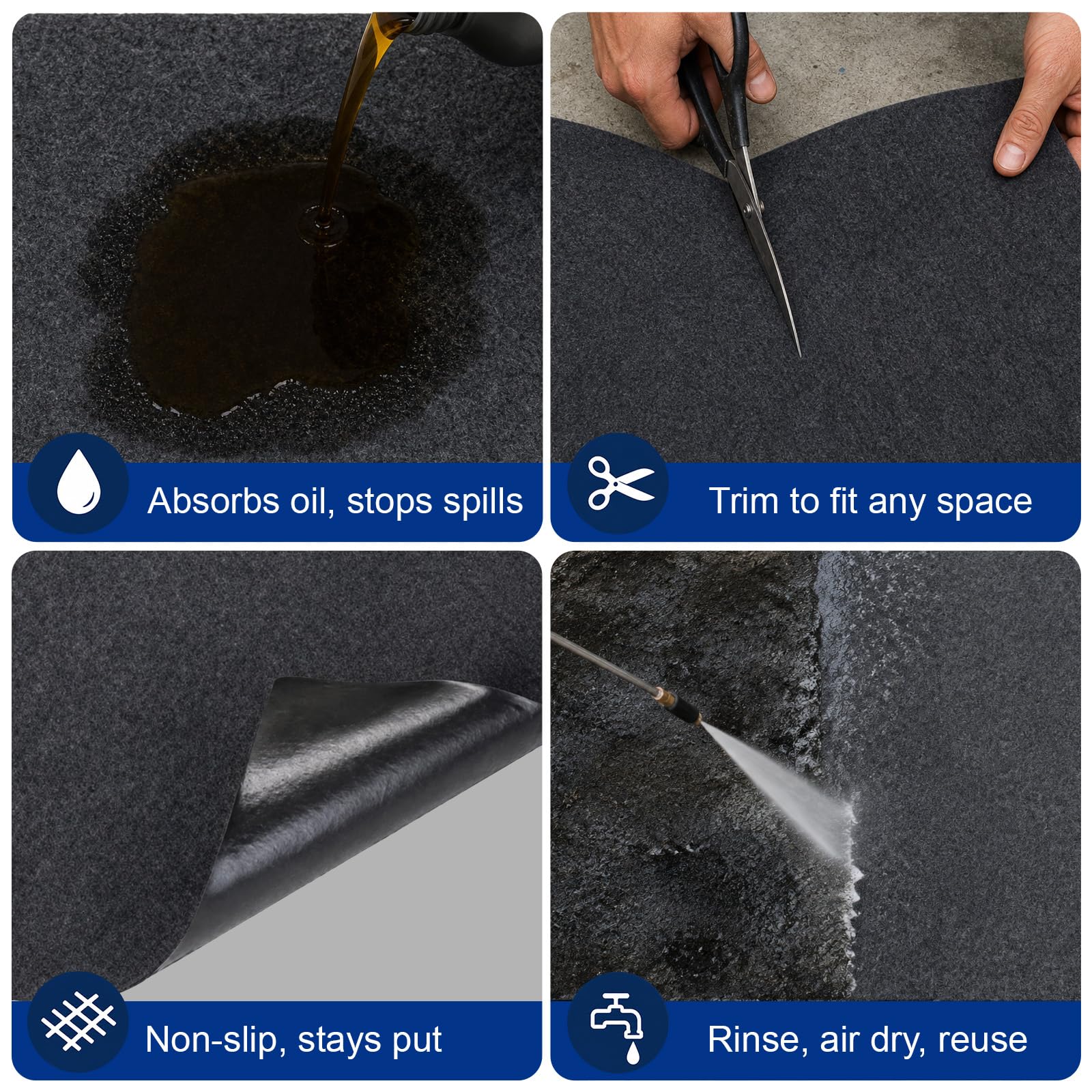 Absorbs oil, stops spills

Trim to fit any space

Non-slip, stays put

Rinse, air dry, reuse