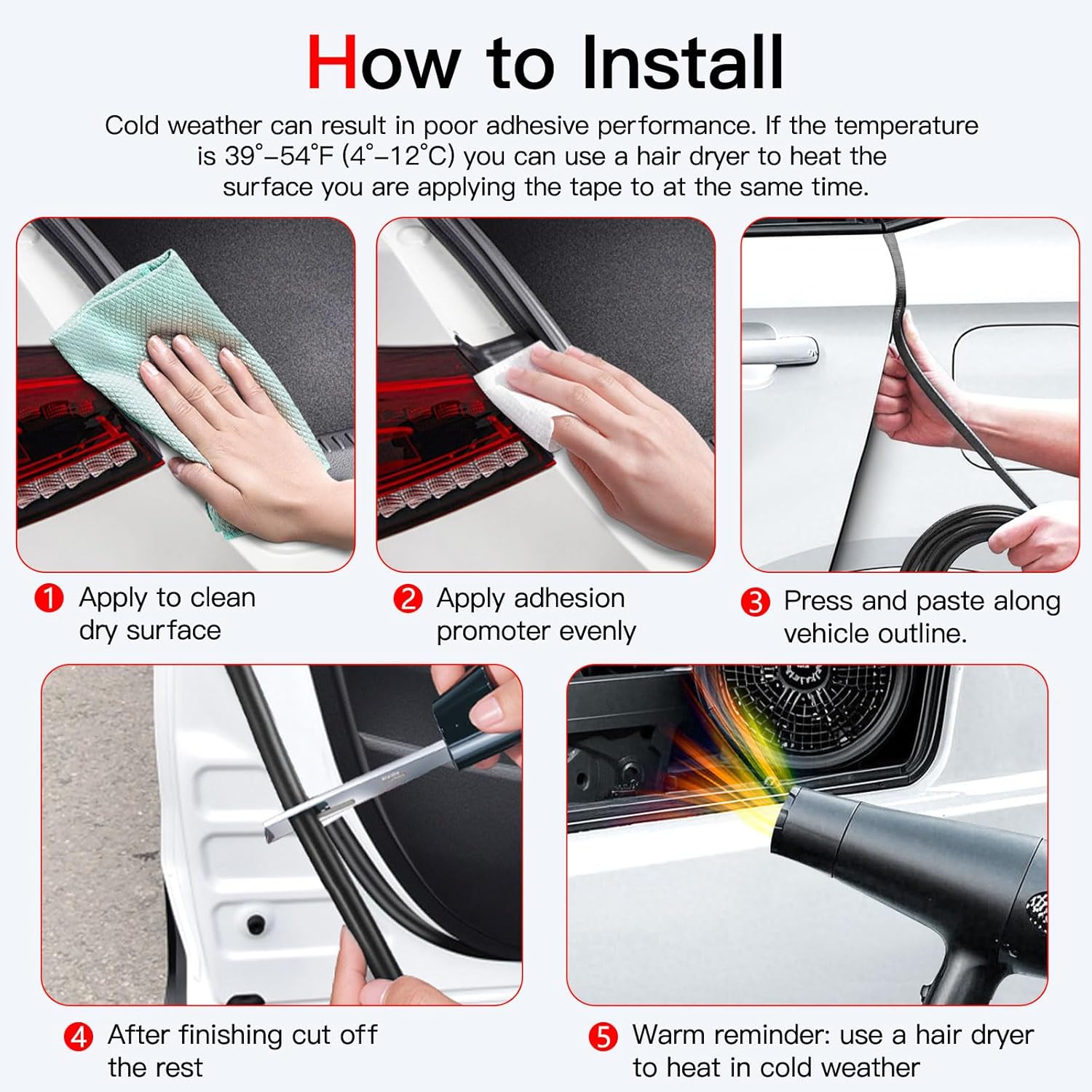 How to Install

Cold weather can result in poor adhesive performance. If the temperature is 39°–54°F (4°–12°C) you can use a hair dryer to heat the surface you are applying the tape to at the same time.

1 Apply to clean dry surface

2 Apply adhesion promoter evenly

3 Press and paste along vehicle outline.

4 After finishing cut off the rest

5 Warm reminder: use a hair dryer to heat in cold weather