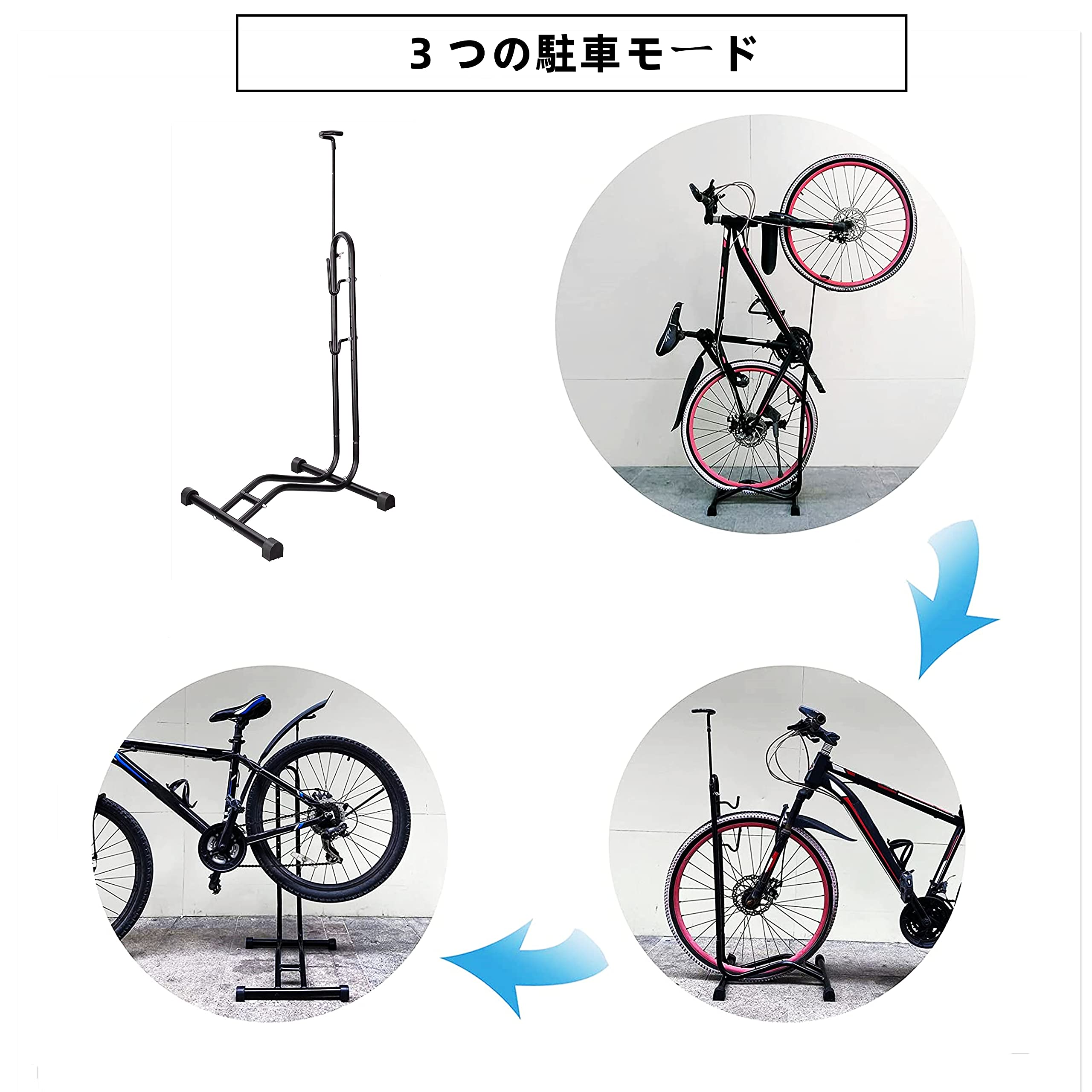 3 つの駐車モード