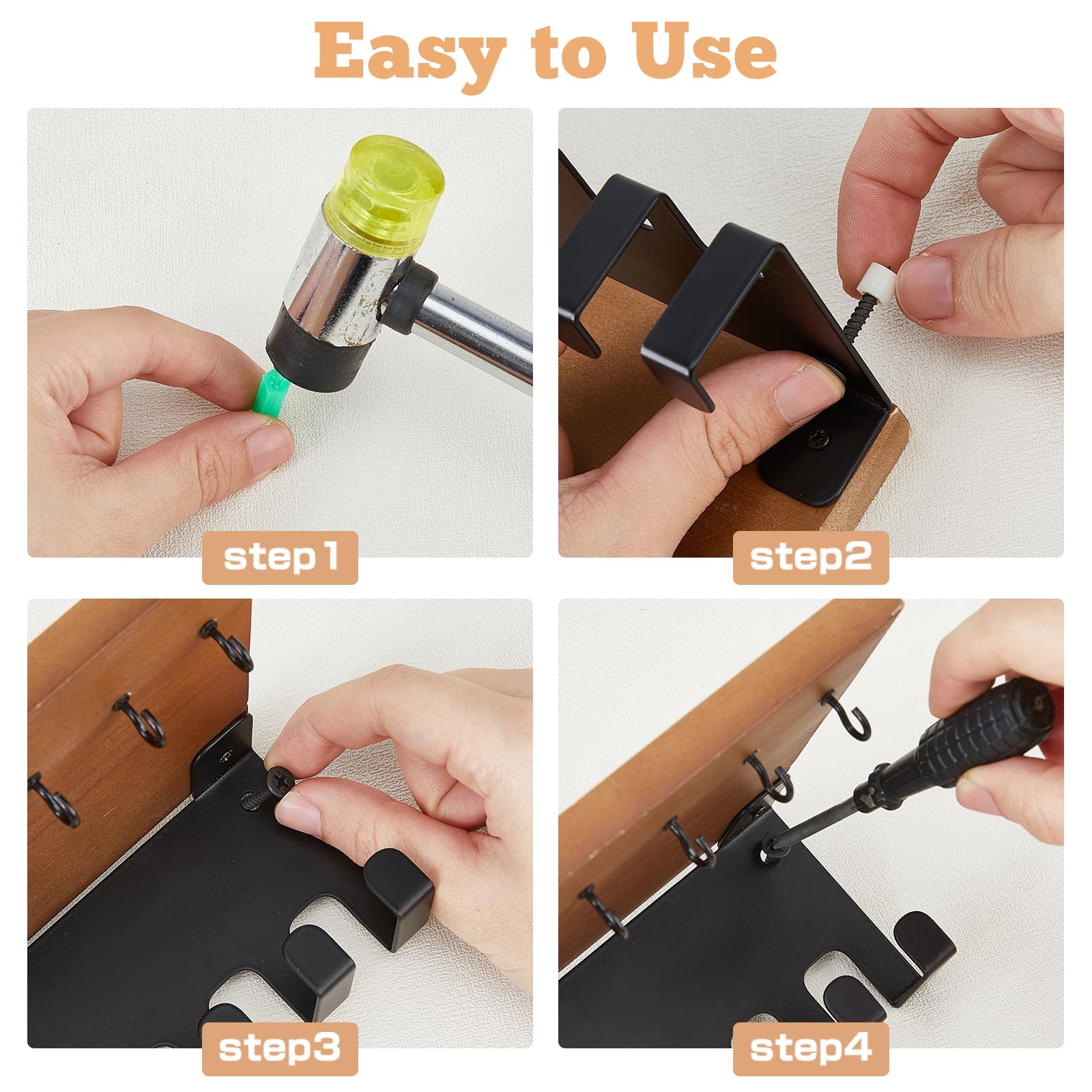 Easy to Use

step1

step2

step3

step4