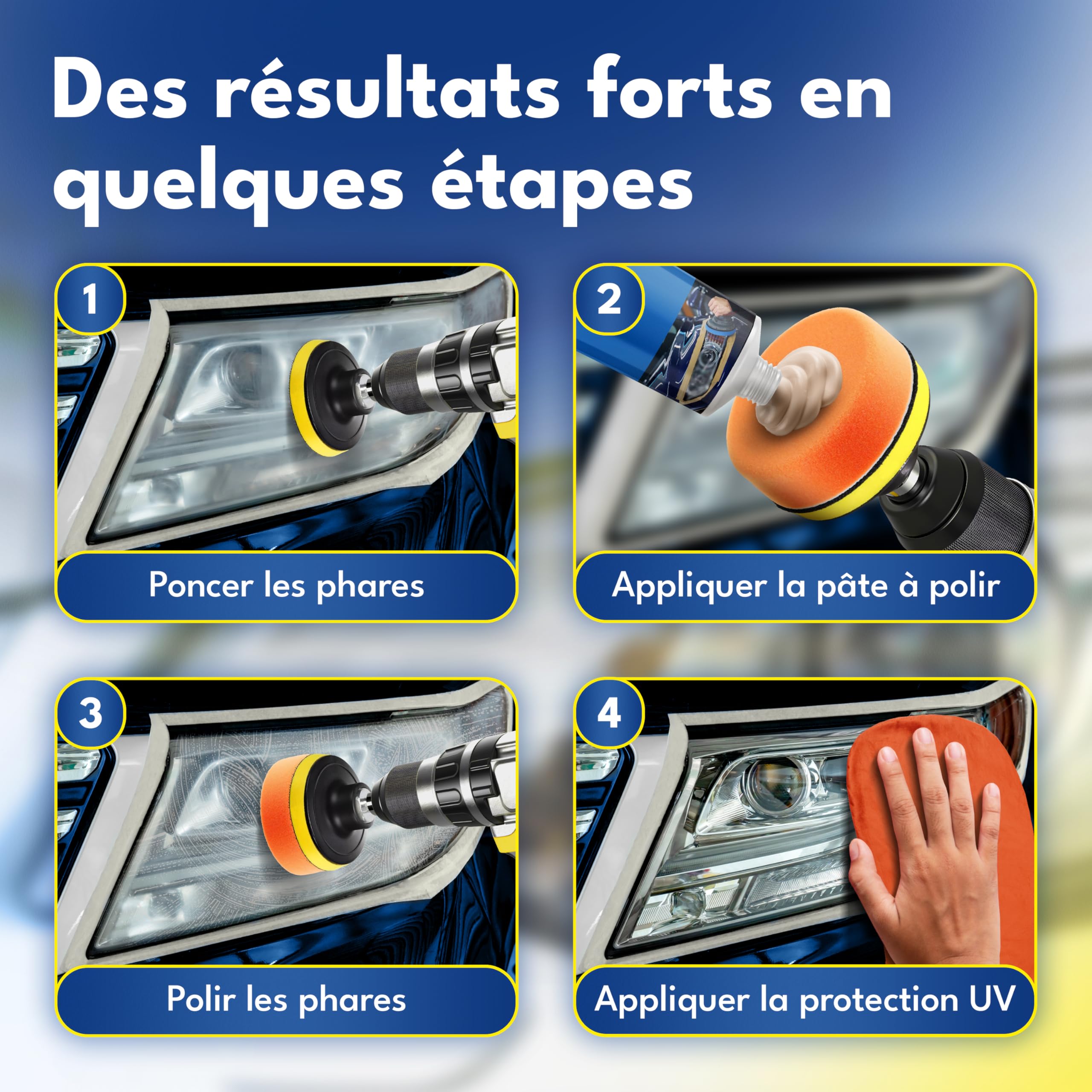 Des résultats forts en quelques étapes

1

Poncer les phares

2

Appliquer la pâte à polir

3

Polir les phares

4

Appliquer la protection UV