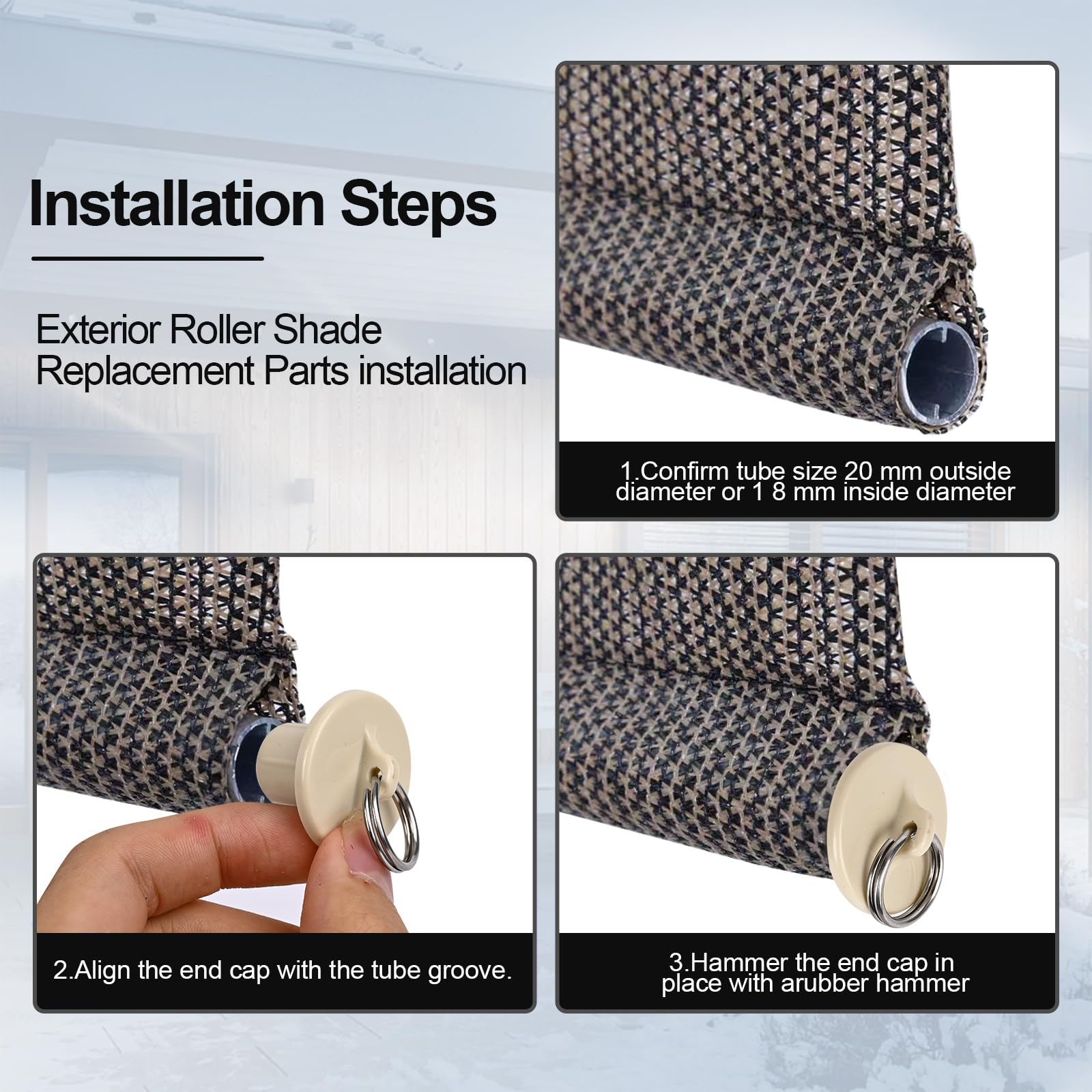 Installation Steps

Exterior Roller Shade Replacement Parts installation

1.Confirm tube size 20 mm outside diameter or 1 8 mm inside diameter

2.Align the end cap with the tube groove.

3.Hammer the end cap in place with arubber hammer