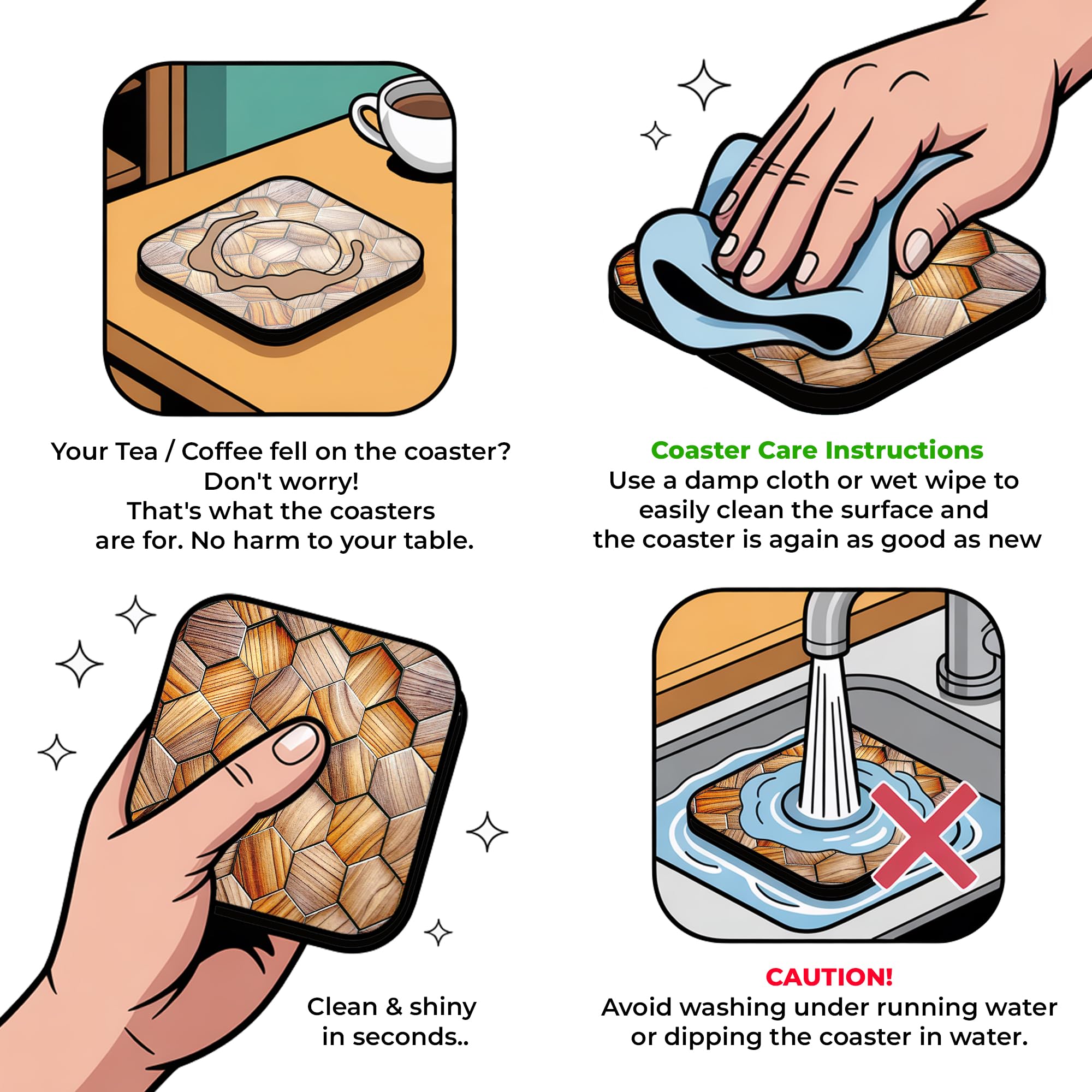 Your Tea / Coffee fell on the coaster?
Don't worry!
That's what the coasters are for. No harm to your table.

Coaster Care Instructions
Use a damp cloth or wet wipe to easily clean the surface and the coaster is again as good as new

Clean & shiny in seconds..

CAUTION!
Avoid washing under running water or dipping the coaster in water.