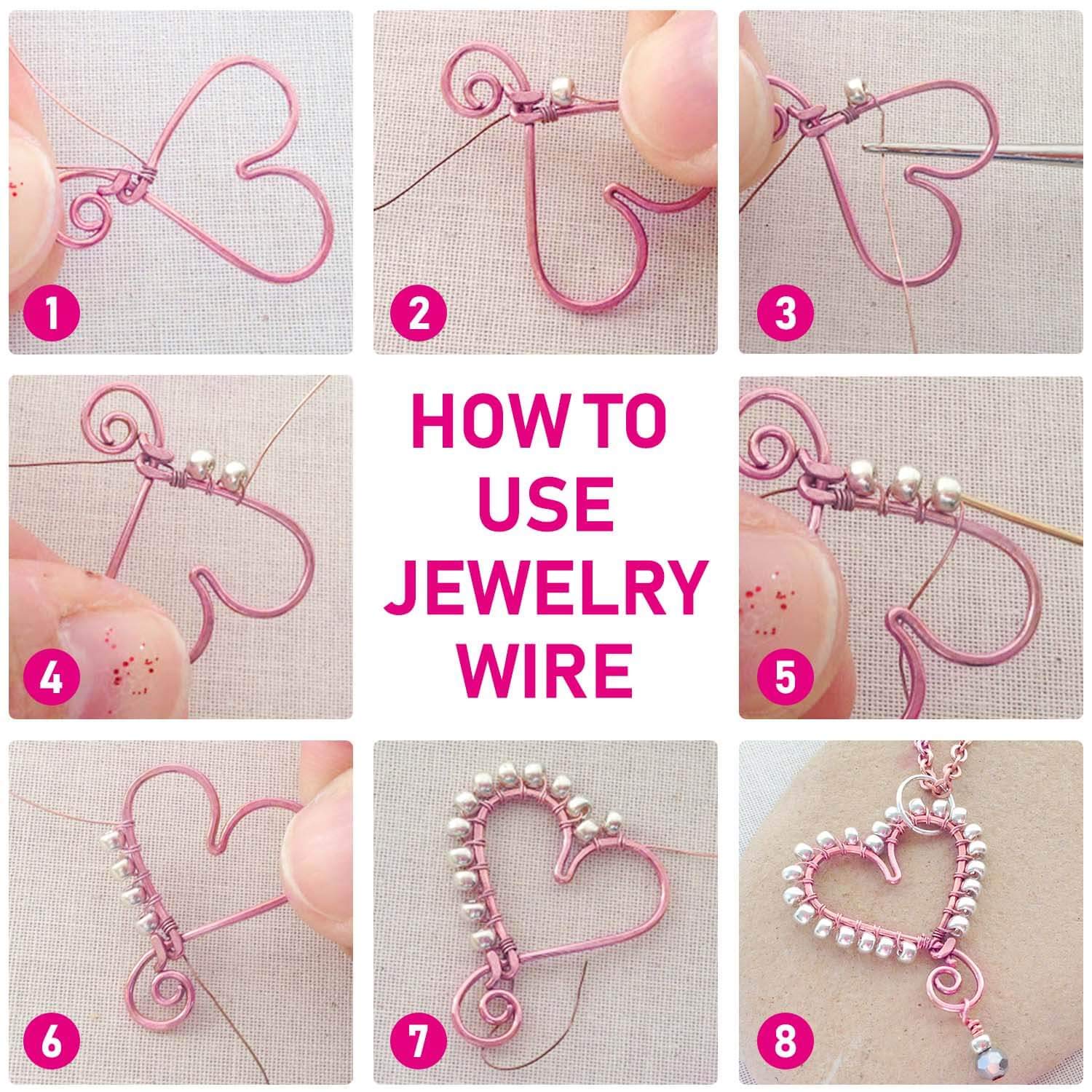 1

2

3

4

HOW TO USE JEWELRY WIRE

5

6

7

8