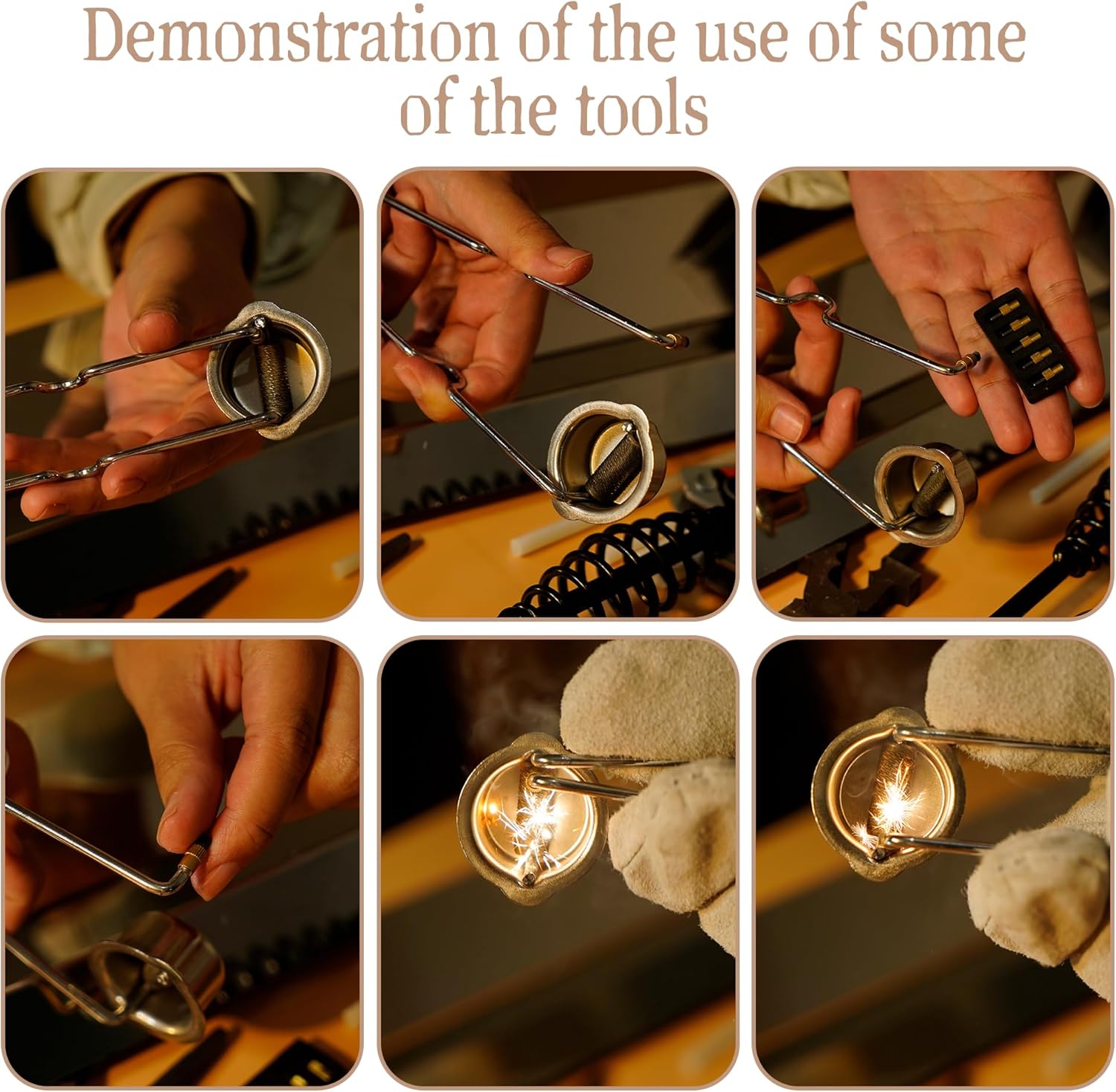 Demonstration of the use of some of the tools