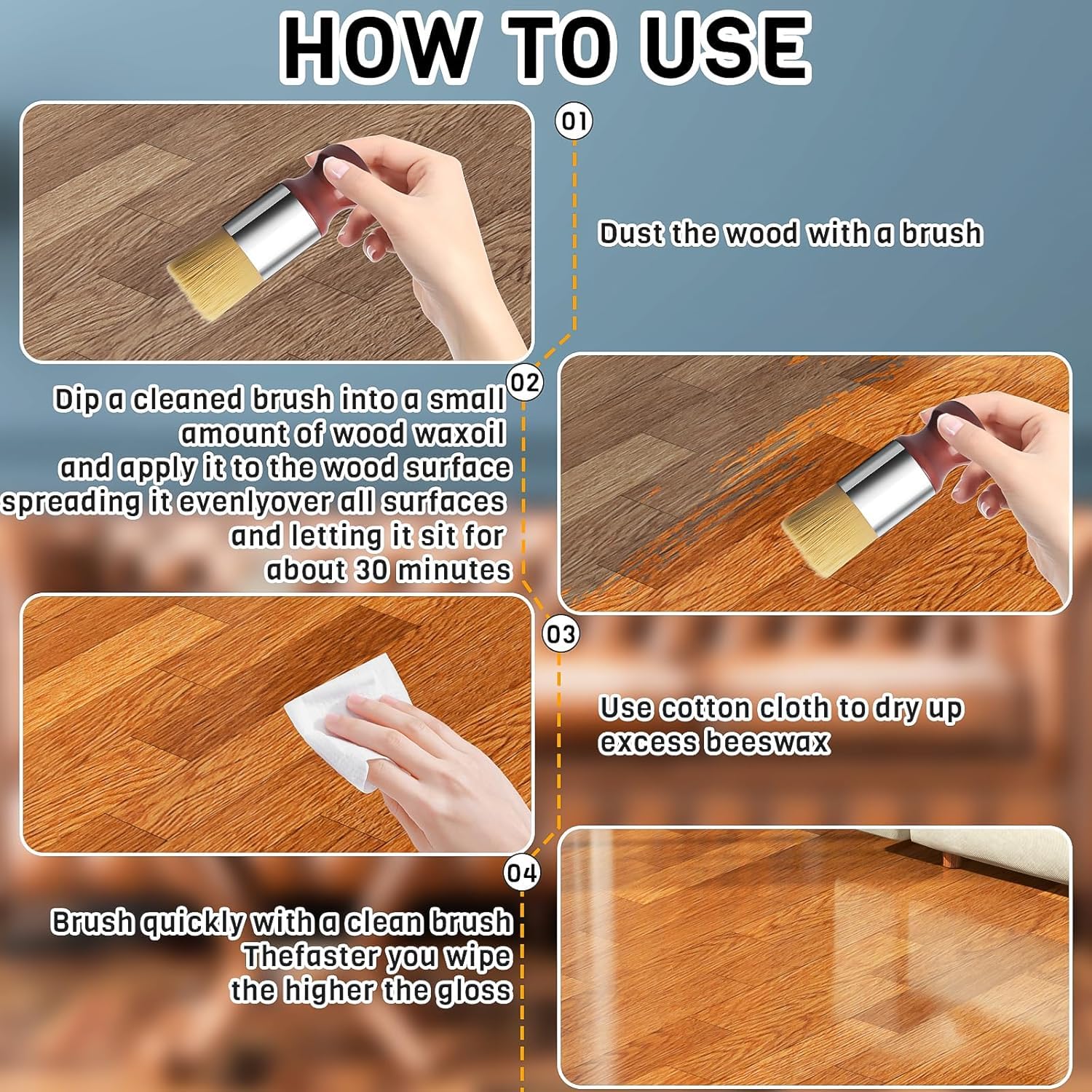 HOW TO USE

01

Dust the wood with a brush

02

Dip a cleaned brush into a small amount of wood waxoil and apply it to the wood surface spreading it evenlyover all surfaces and letting it sit for about 30 minutes

03

Use cotton cloth to dry up excess beeswax

04

Brush quickly with a clean brush Thefaster you wipe the higher the gloss