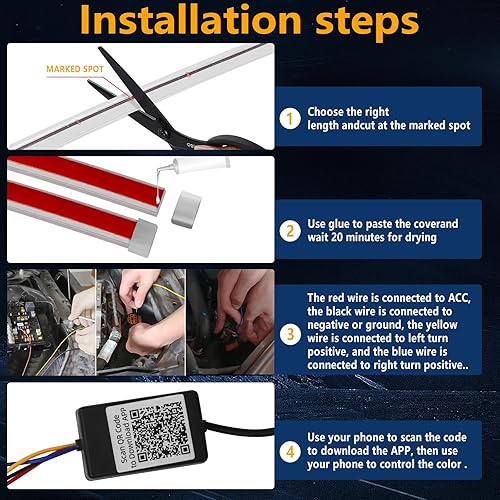 Installation steps

MARKED SPOT

1 Choose the right length andcut at the marked spot

2 Use glue to paste the coverand wait 20 minutes for drying

3 The red wire is connected to ACC, the black wire is connected to negative or ground, the yellow wire is connected to left turn positive, and the blue wire is connected to right turn positive..

Scan QR Code to Download APP

4 Use your phone to scan the code to download the APP, then use your phone to control the color .