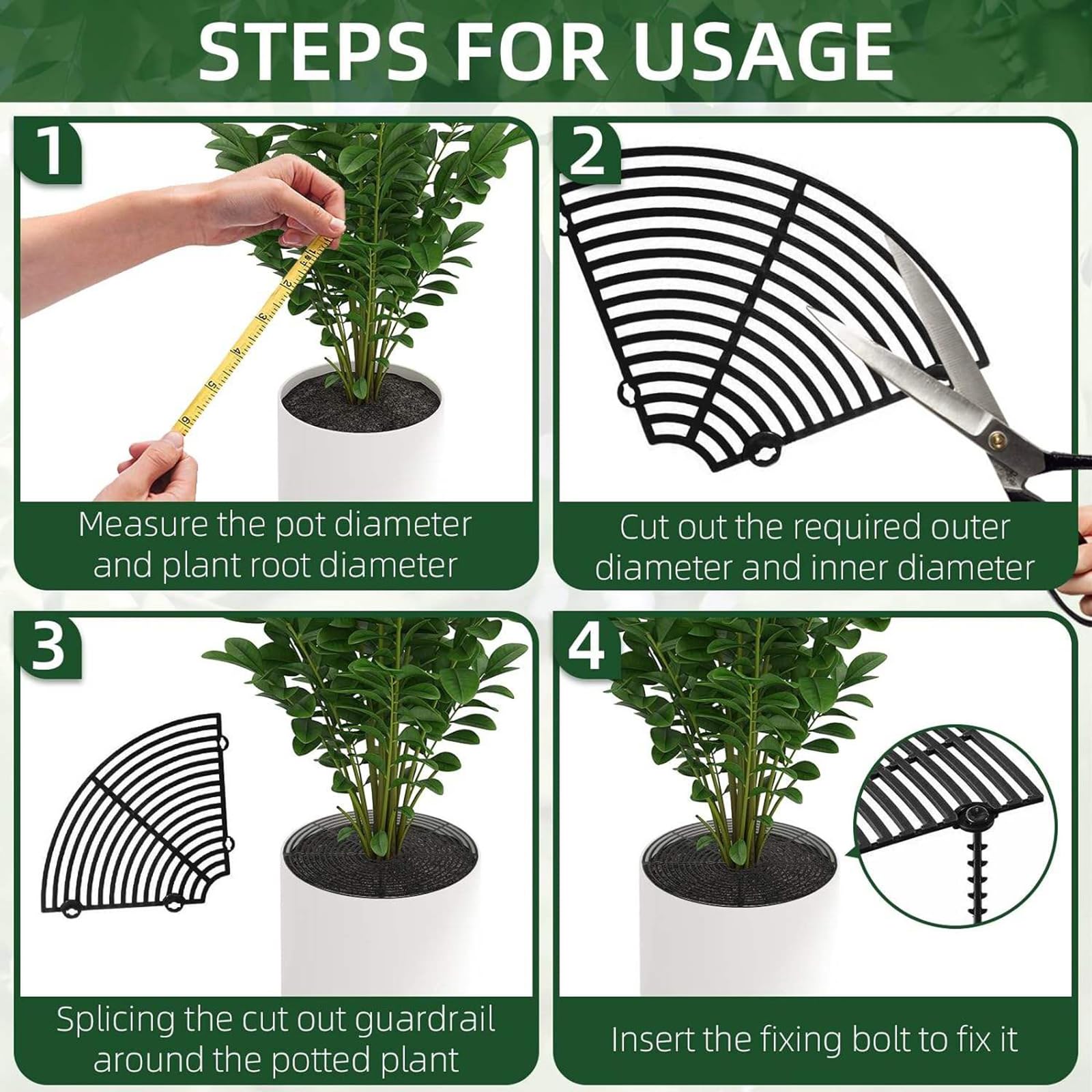 STEPS FOR USAGE

1

Measure the pot diameter and plant root diameter

2

Cut out the required outer diameter and inner diameter

3

Splicing the cut out guardrail around the potted plant

4

Insert the fixing bolt to fix it