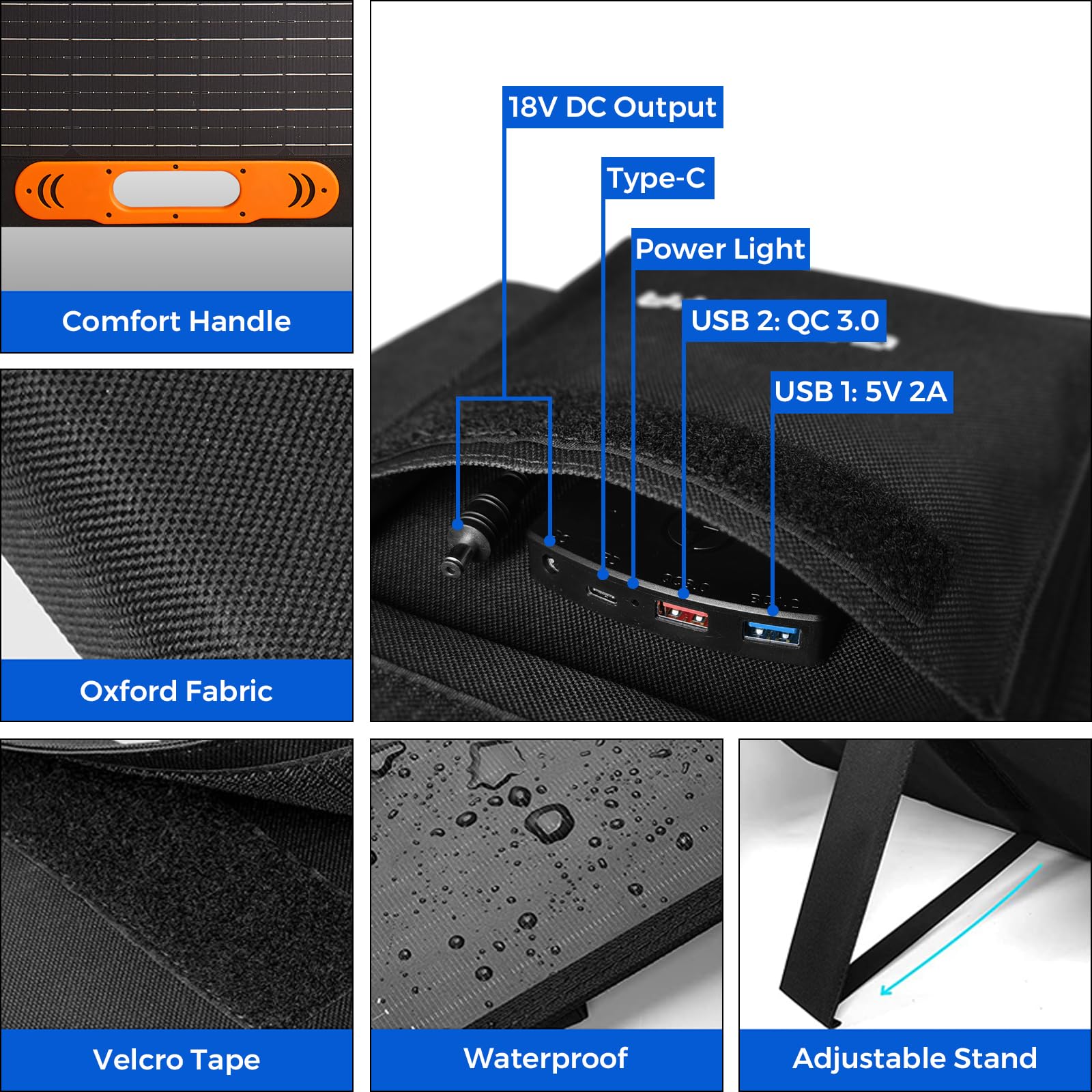 Comfort Handle

Oxford Fabric

18V DC Output

Type-C

Power Light

USB 2: QC 3.0

USB 1: 5V 2A

Velcro Tape

Waterproof

Adjustable Stand