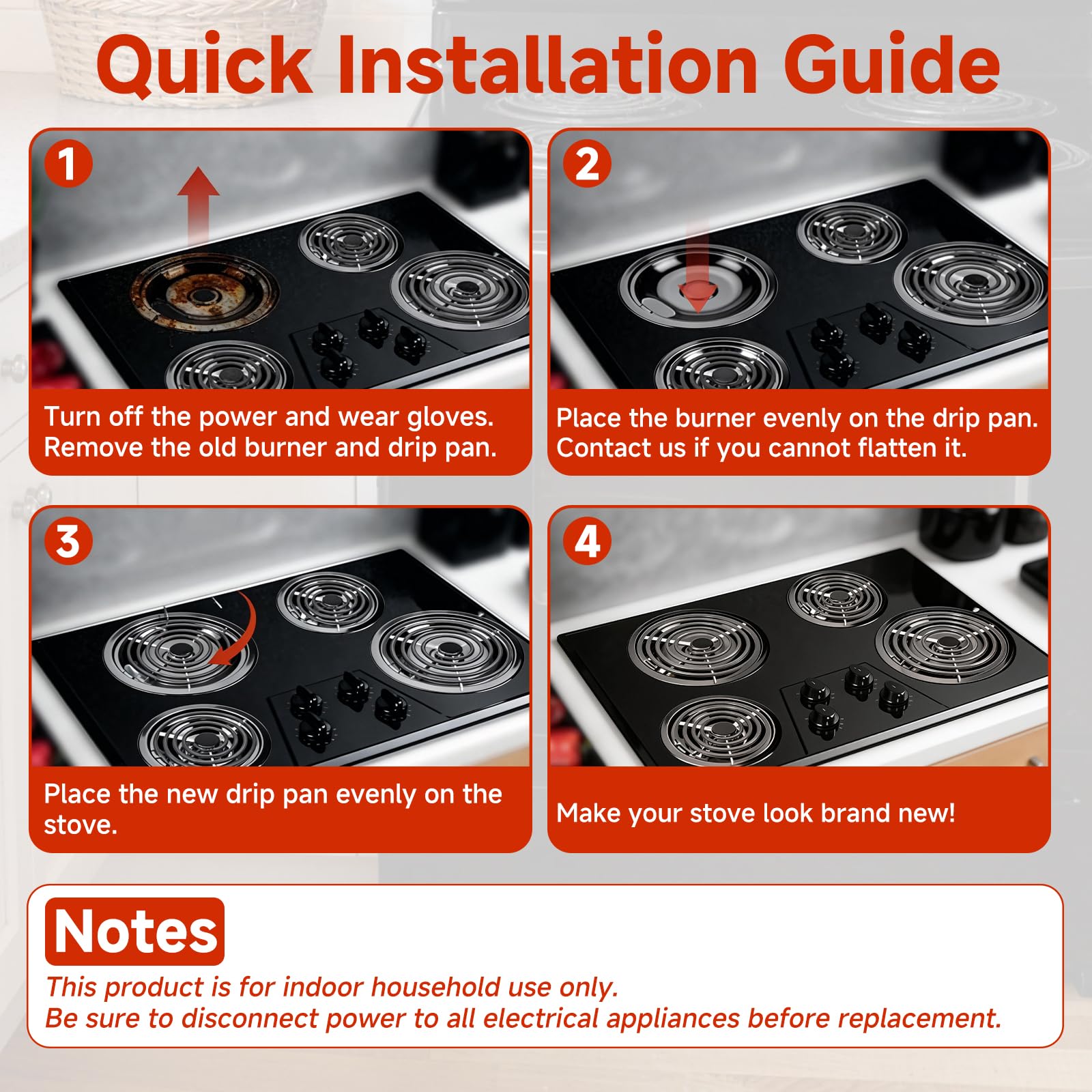 Quick Installation Guide

1

Turn off the power and wear gloves. Remove the old burner and drip pan.

2

Place the burner evenly on the drip pan. Contact us if you cannot flatten it.

3

Place the new drip pan evenly on the stove.

4

Make your stove look brand new!

Notes

This product is for indoor household use only.
Be sure to disconnect power to all electrical appliances before replacement.