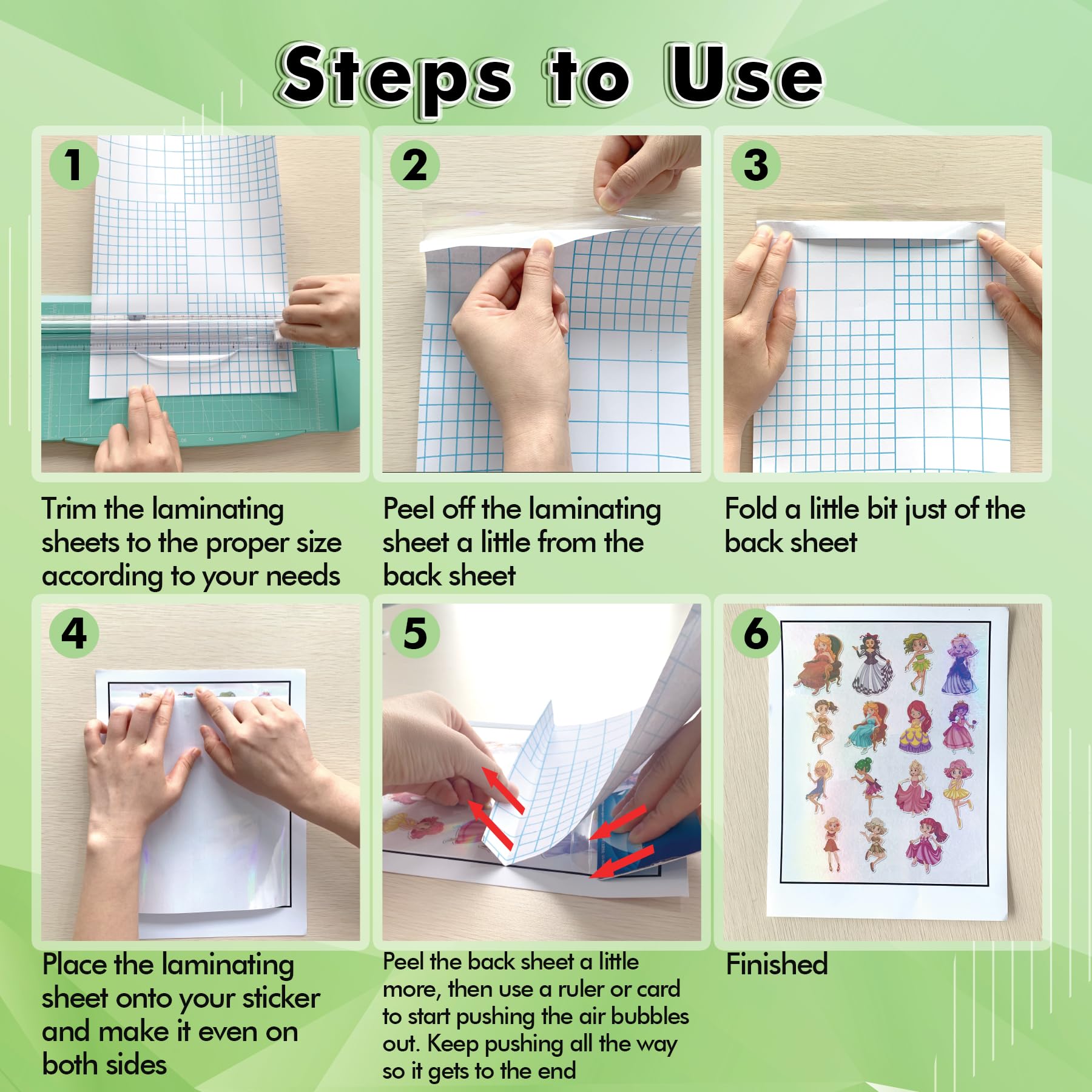 Steps to Use

1

Trim the laminating sheets to the proper size according to your needs

2

Peel off the laminating sheet a little from the back sheet

3

Fold a little bit just of the back sheet

4

Place the laminating sheet onto your sticker and make it even on both sides

5

Peel the back sheet a little more, then use a ruler or card to start pushing the air bubbles out. Keep pushing all the way so it gets to the end

6

Finished