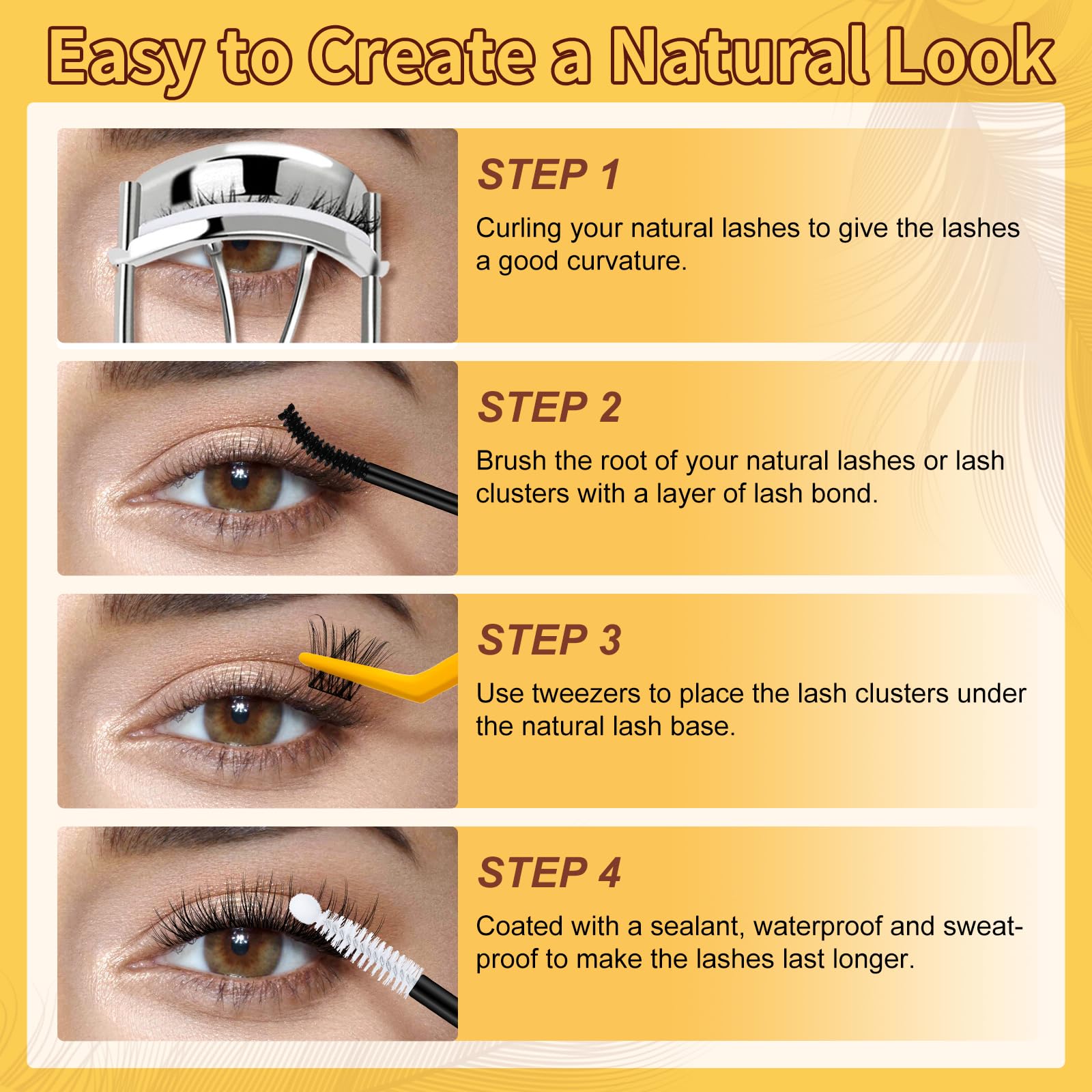 Easy to Create a Natural Look

STEP 1

Curling your natural lashes to give the lashes a good curvature.

STEP 2

Brush the root of your natural lashes or lash clusters with a layer of lash bond.

STEP 3

Use tweezers to place the lash clusters under the natural lash base.

STEP 4

Coated with a sealant, waterproof and sweat-proof to make the lashes last longer.