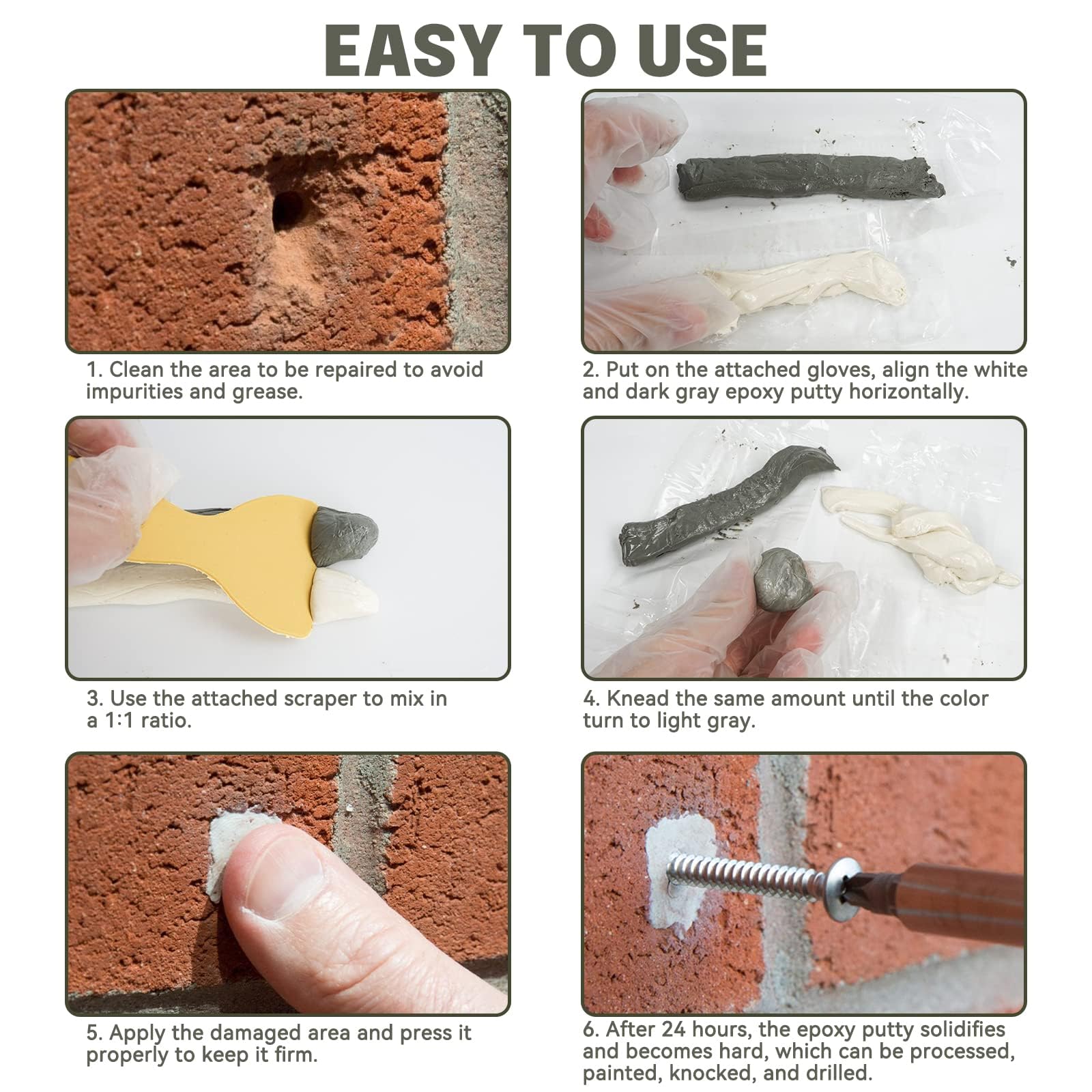 EASY TO USE

1. Clean the area to be repaired to avoid impurities and grease.

2. Put on the attached gloves, align the white and dark gray epoxy putty horizontally.

3. Use the attached scraper to mix in a 1:1 ratio.

4. Knead the same amount until the color turn to light gray.

5. Apply the damaged area and press it properly to keep it firm.

6. After 24 hours, the epoxy putty solidifies and becomes hard, which can be processed, painted, knocked, and drilled.