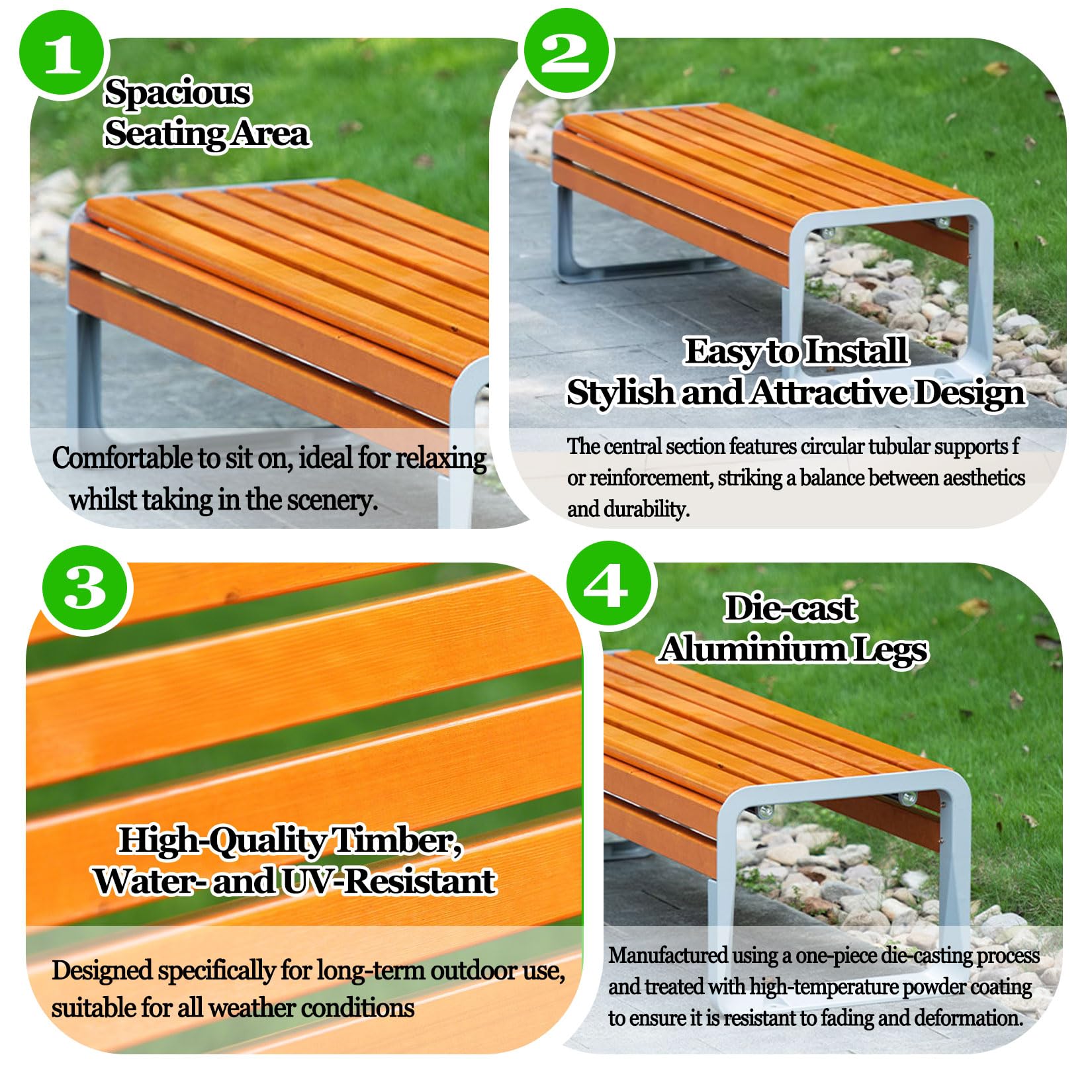 1

Spacious Seating Area

Comfortable to sit on, ideal for relaxing whilst taking in the scenery.

2

Easy to Install
Stylish and Attractive Design

The central section features circular tubular supports f or reinforcement, striking a balance between aesthetics and durability.

3

High-Quality Timber, Water- and UV-Resistant

Designed specifically for long-term outdoor use, suitable for all weather conditions

4

Die-cast Aluminium Legs

Manufactured using a one-piece die-casting process and treated with high-temperature powder coating to ensure it is resistant to fading and deformation.