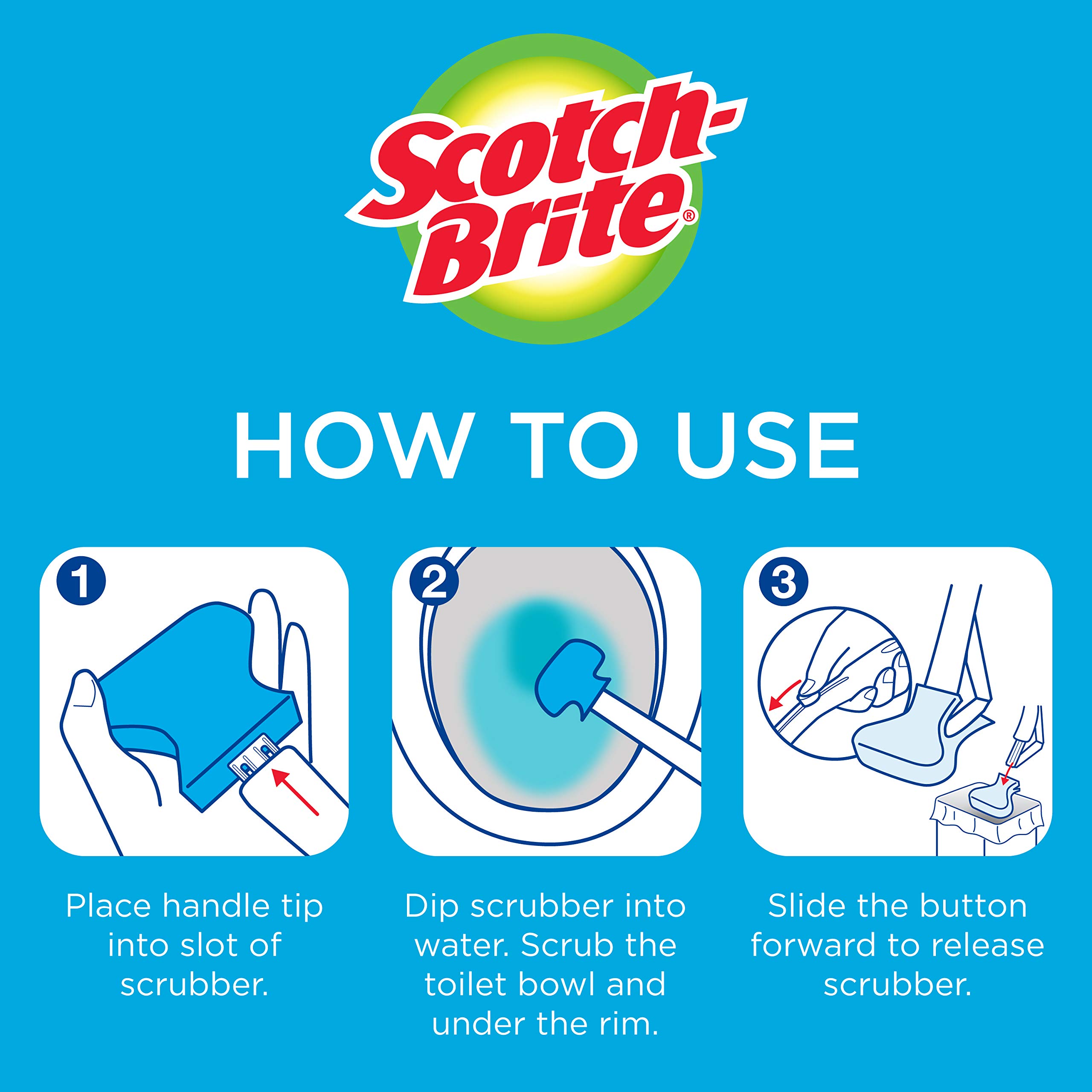 Scotch-Brite®

HOW TO USE

1

Place handle tip into slot of scrubber.

2

Dip scrubber into water. Scrub the toilet bowl and under the rim.

3

Slide the button forward to release scrubber.