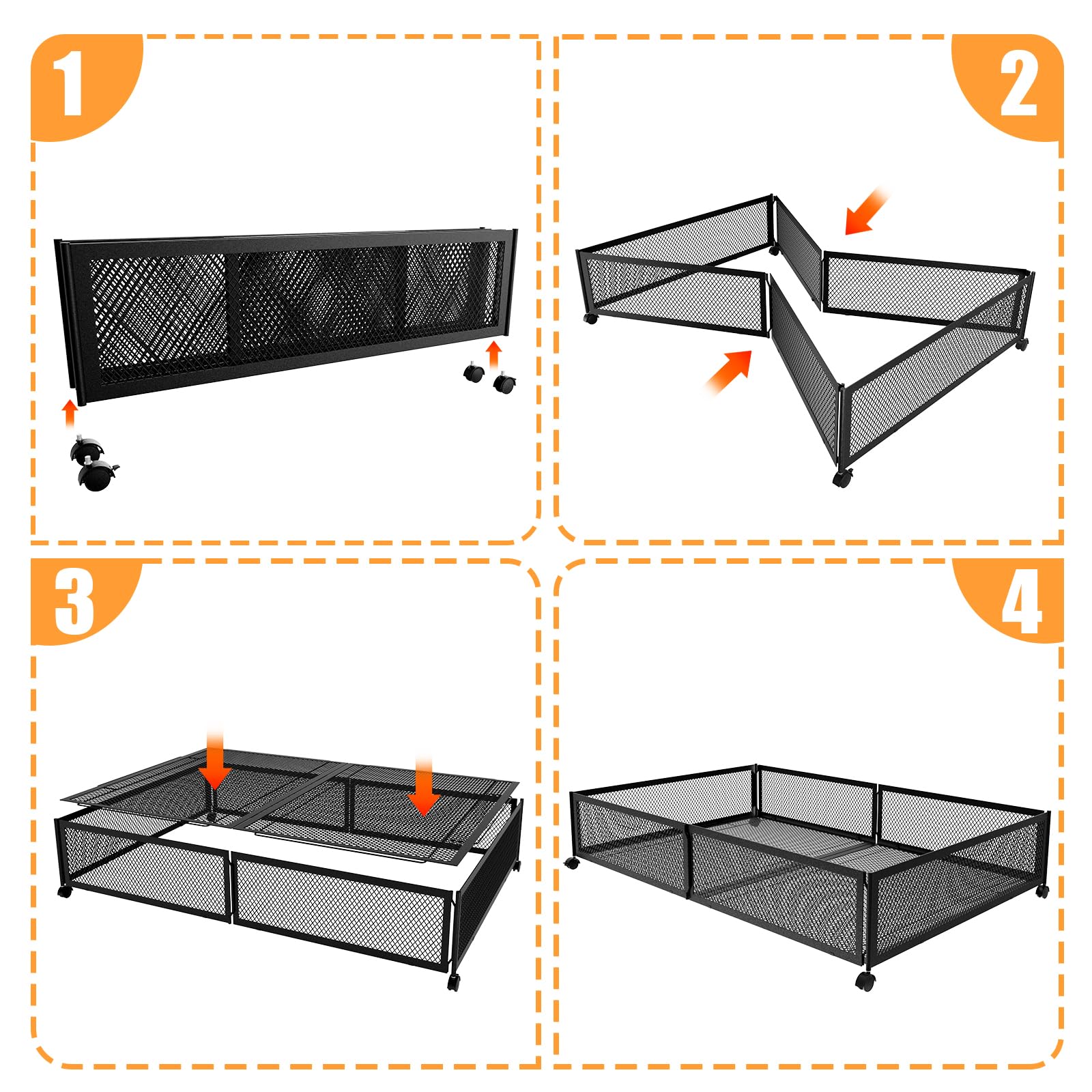 1

2

3

4