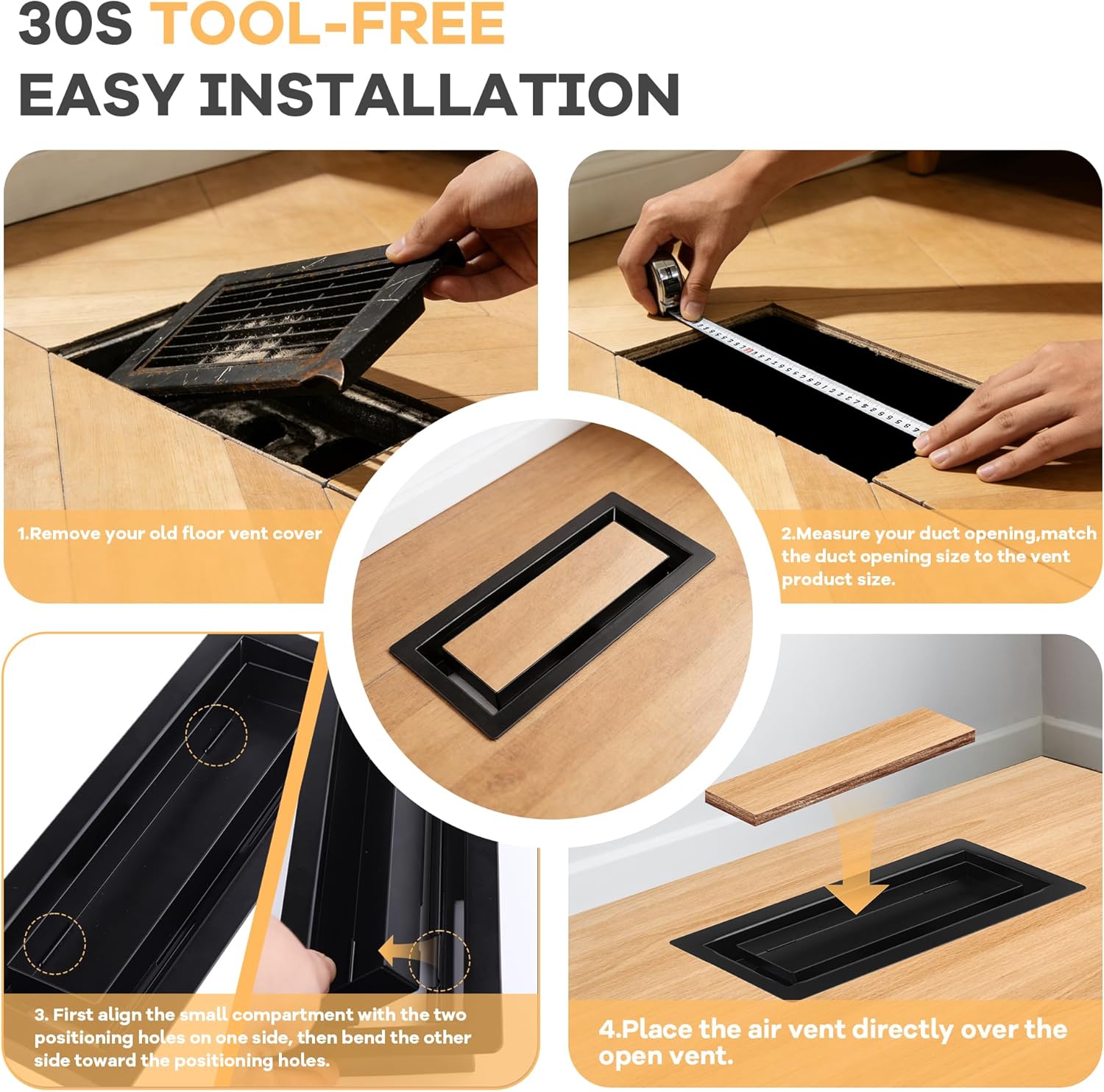 30S TOOL-FREE
EASY INSTALLATION

1.Remove your old floor vent cover

2.Measure your duct opening,match the duct opening size to the vent product size.

3. First align the small compartment with the two positioning holes on one side, then bend the other side toward the positioning holes.

4.Place the air vent directly over the open vent.