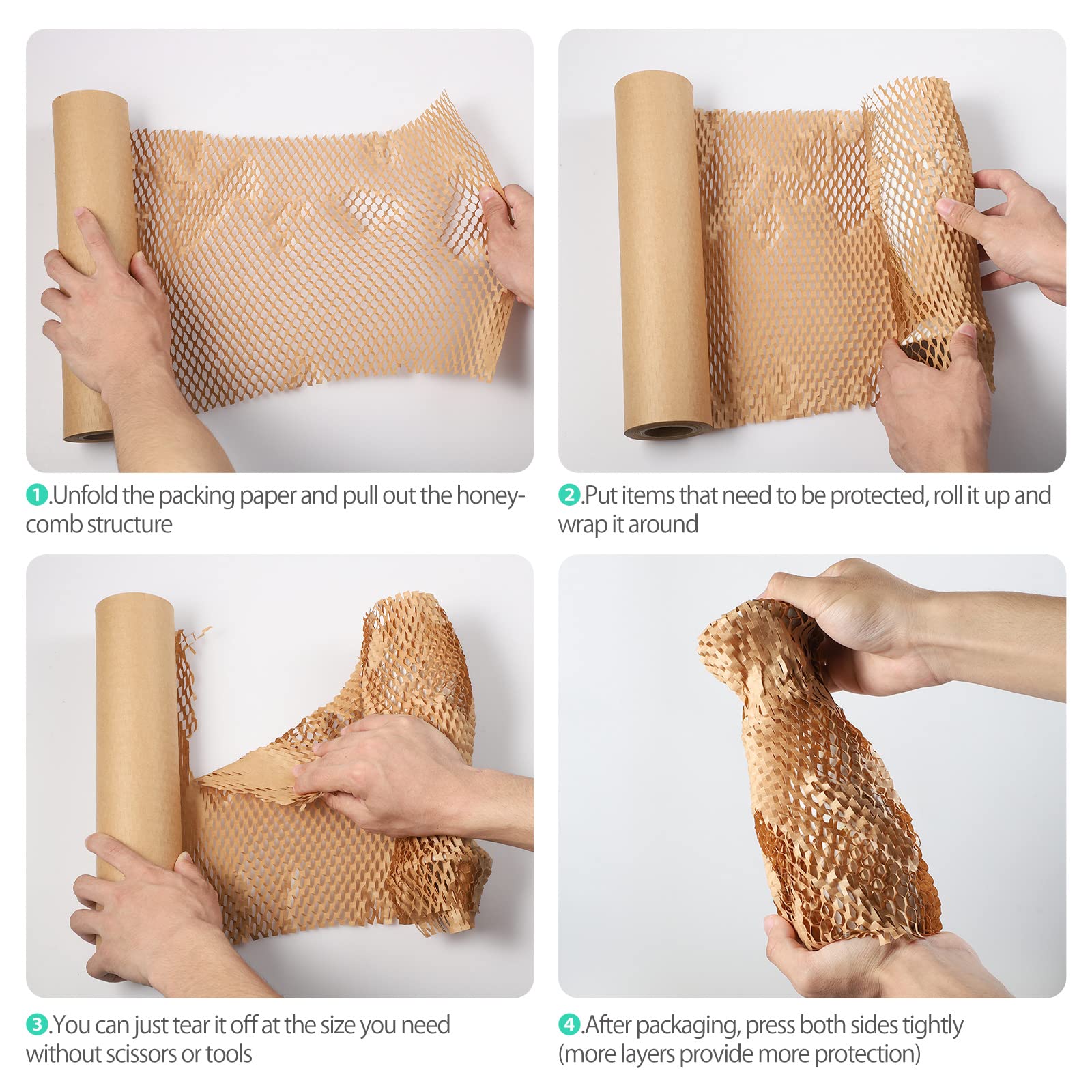 1.Unfold the packing paper and pull out the honeycomb structure

2.Put items that need to be protected, roll it up and wrap it around

3.You can just tear it off at the size you need without scissors or tools

4.After packaging, press both sides tightly (more layers provide more protection)