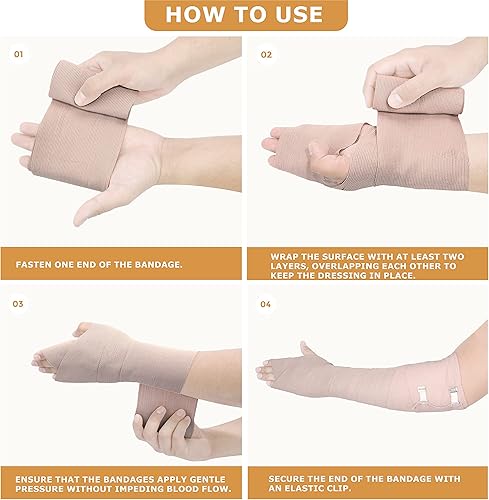 HOW TO USE

01

FASTEN ONE END OF THE BANDAGE.

02

WRAP THE SURFACE WITH AT LEAST TWO LAYERS, OVERLAPPING EACH OTHER TO KEEP THE DRESSING IN PLACE.

03

ENSURE THAT THE BANDAGES APPLY GENTLE PRESSURE WITHOUT IMPEDING BLOOD FLOW.

04

SECURE THE END OF THE BANDAGE WITH AN ELASTIC CLIP.