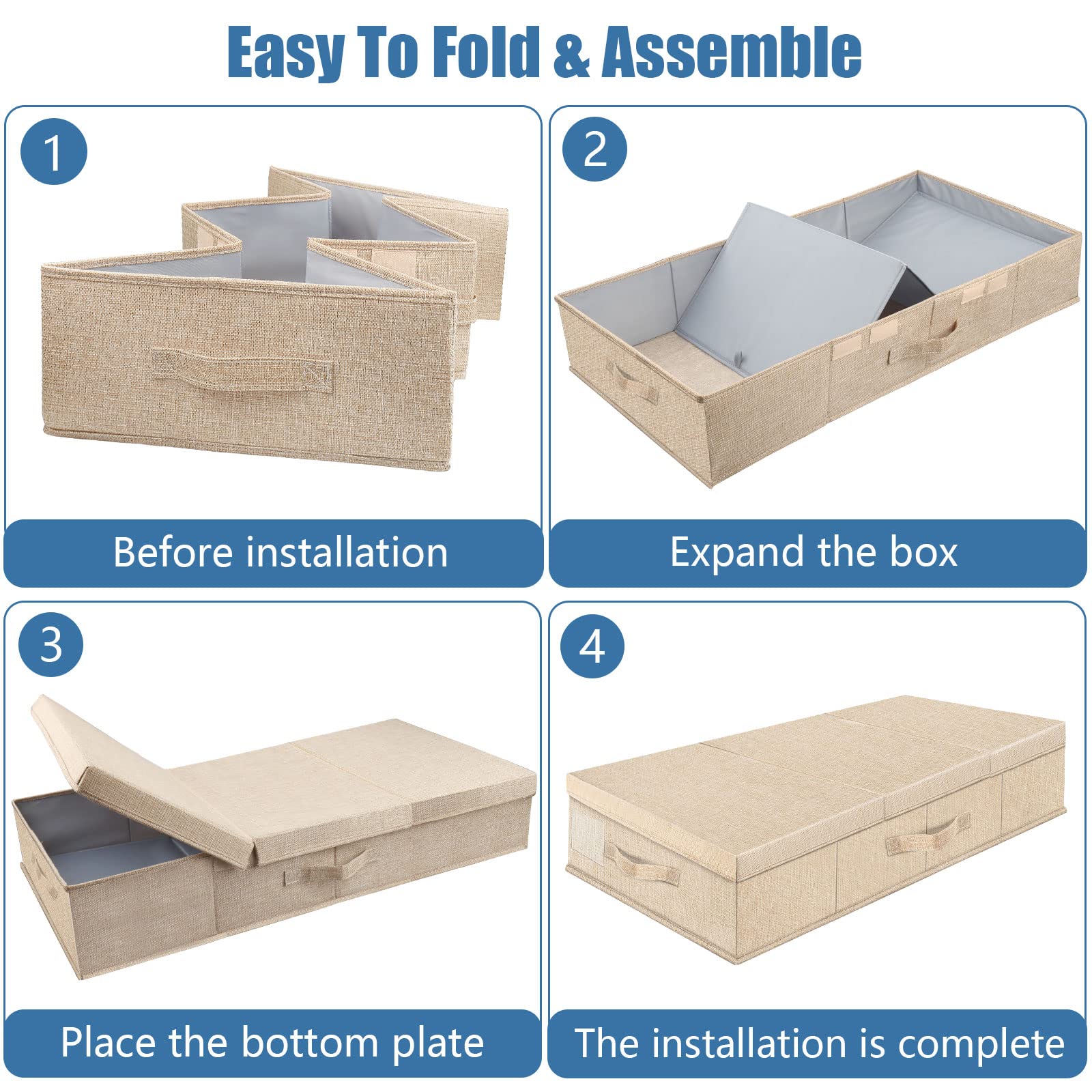 Easy To Fold & Assemble

1

Before installation

2

Expand the box

3

Place the bottom plate

4

The installation is complete