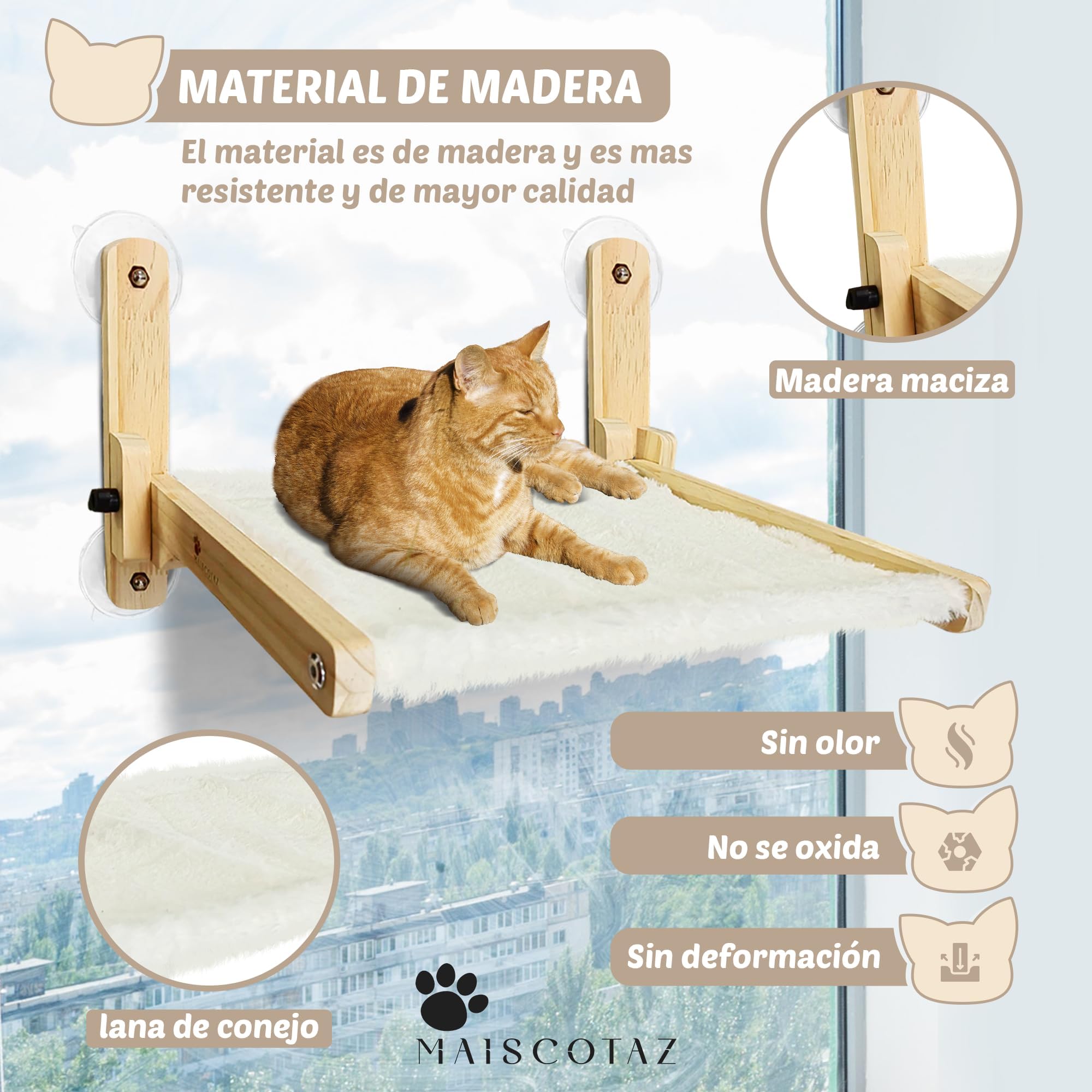 MATERIAL DE MADERA

El material es de madera y es mas resistente y de mayor calidad

Madera maciza

Sin olor

No se oxida

Sin deformación

lana de conejo

MAISCOTAZ