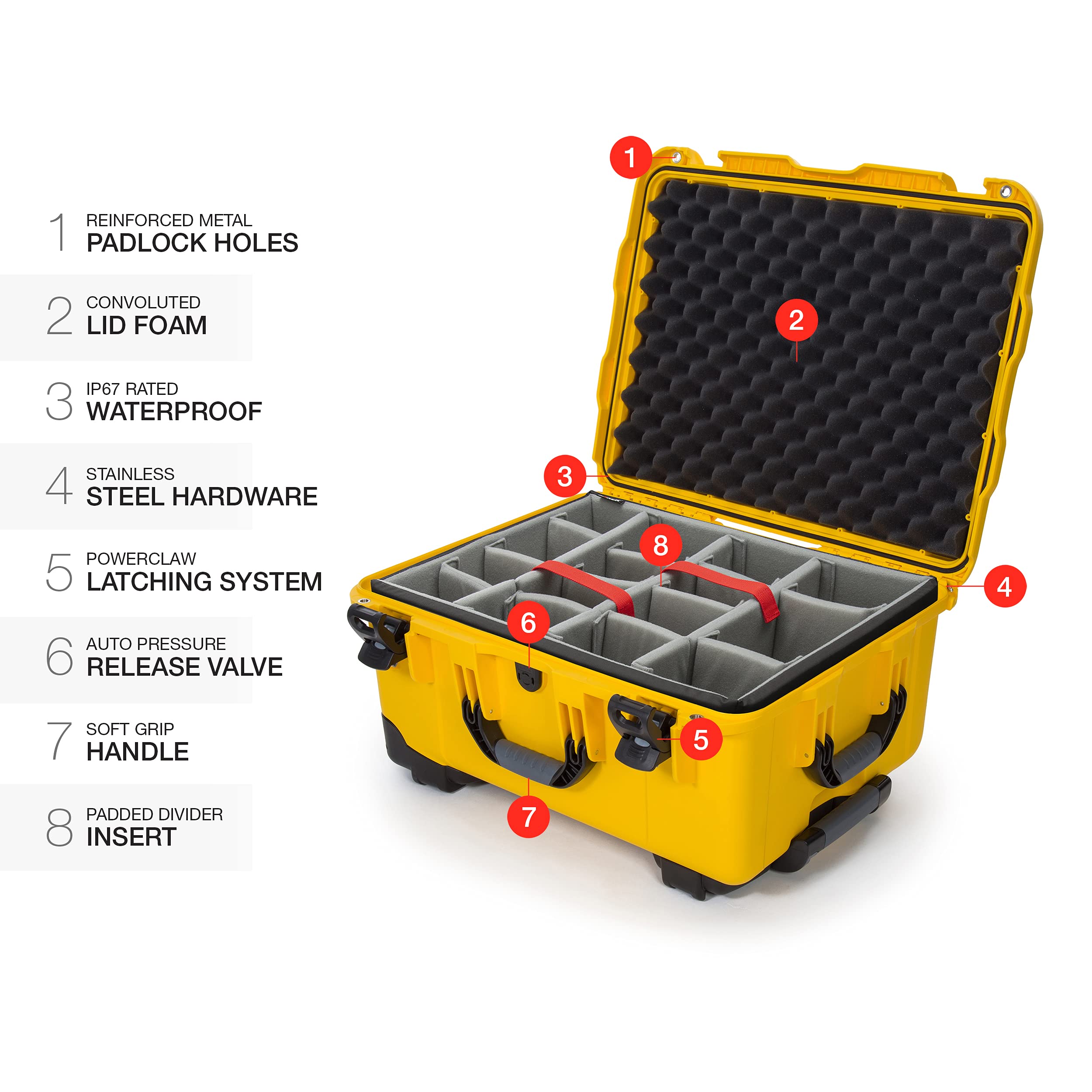 1 REINFORCED METAL
PADLOCK HOLES

2 CONVOLUTED
LID FOAM

3 IP67 RATED
WATERPROOF

4 STAINLESS
STEEL HARDWARE

5 POWERCLAW
LATCHING SYSTEM

6 AUTO PRESSURE
RELEASE VALVE

7 SOFT GRIP
HANDLE

8 PADDED DIVIDER
INSERT

1

2

3

8

4

6

5

7