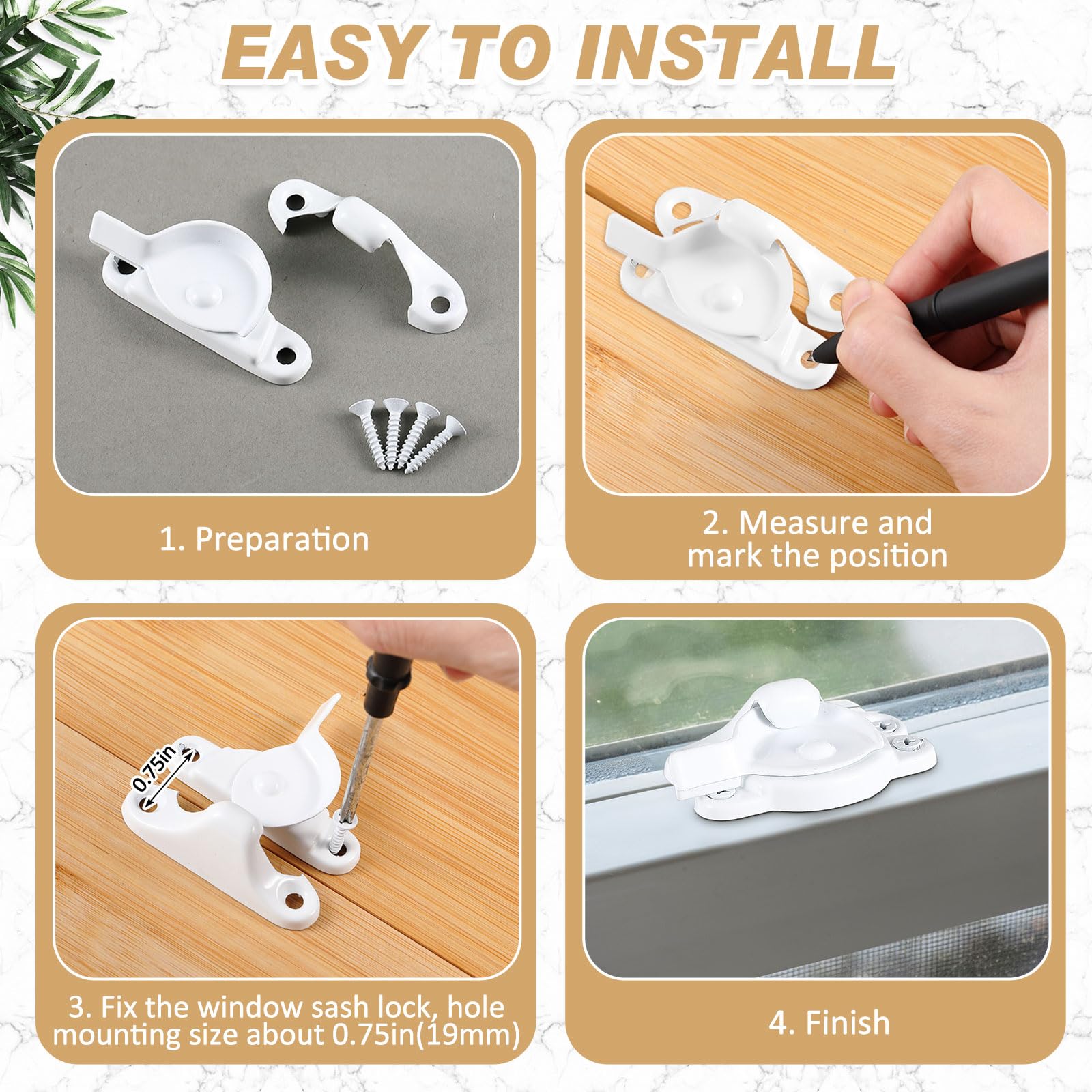 EASY TO INSTALL

1. Preparation

2. Measure and mark the position

0.75in

3. Fix the window sash lock, hole mounting size about 0.75in(19mm)

4. Finish