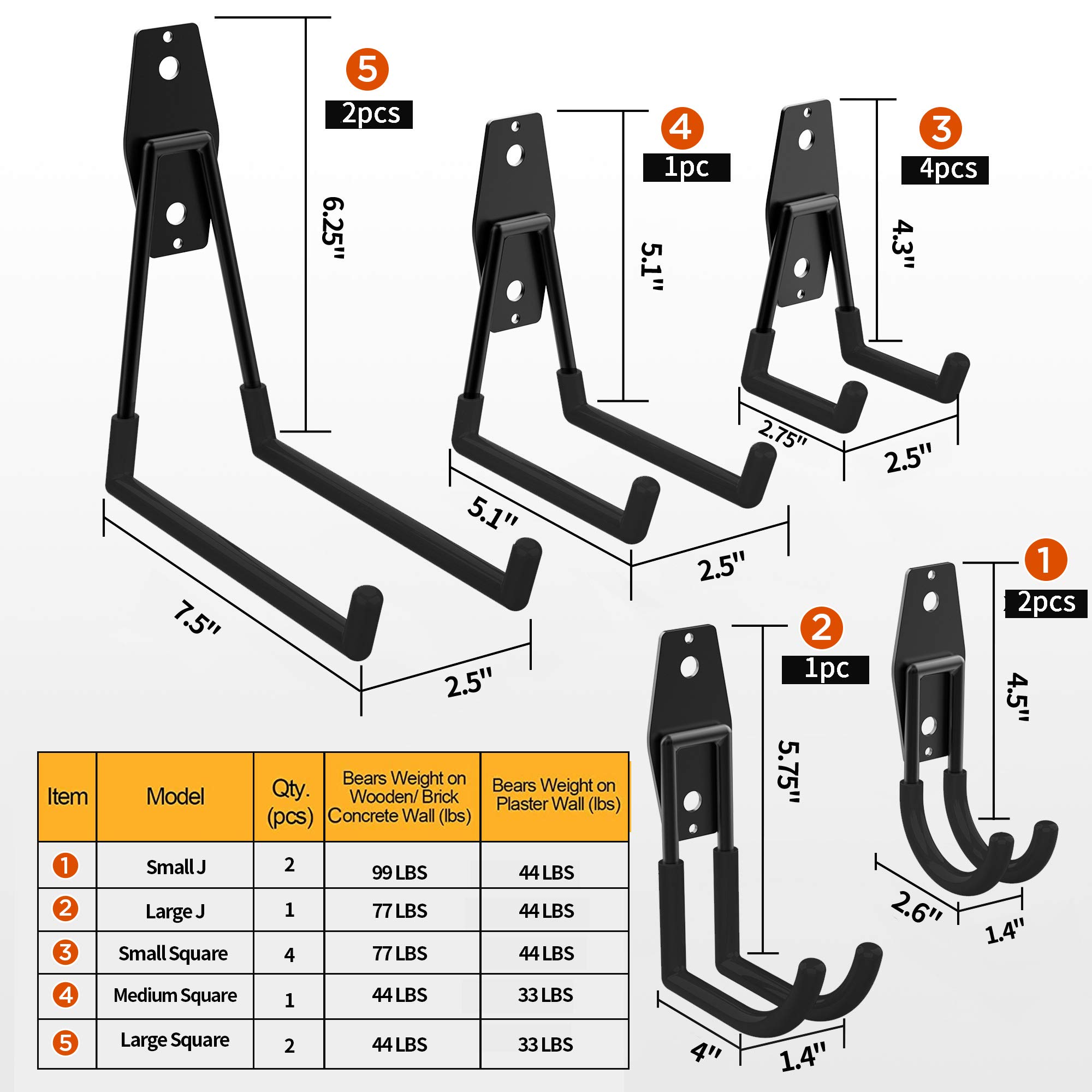 5
2pcs
6.25"
7.5"
2.5"

4
1pc
5.1"
5.1"
2.5"

3
4pcs
4.3"
2.75"
2.5"

1
2pcs
4.5"
2.6"
1.4"

2
1pc
5.75"
4"
1.4"

| Item | Model | Qty. (pcs) | Bears Weight on Wooden/ Brick Concrete Wall (lbs) | Bears Weight on Plaster Wall (lbs) |
|---|---|---|---|---|
| 1 | Small J | 2 | 99 LBS | 44 LBS |
| 2 | Large J | 1 | 77 LBS | 44 LBS |
| 3 | Small Square | 4 | 77 LBS | 44 LBS |
| 4 | Medium Square | 1 | 44 LBS | 33 LBS |
| 5 | Large Square | 2 | 44 LBS | 33 LBS |