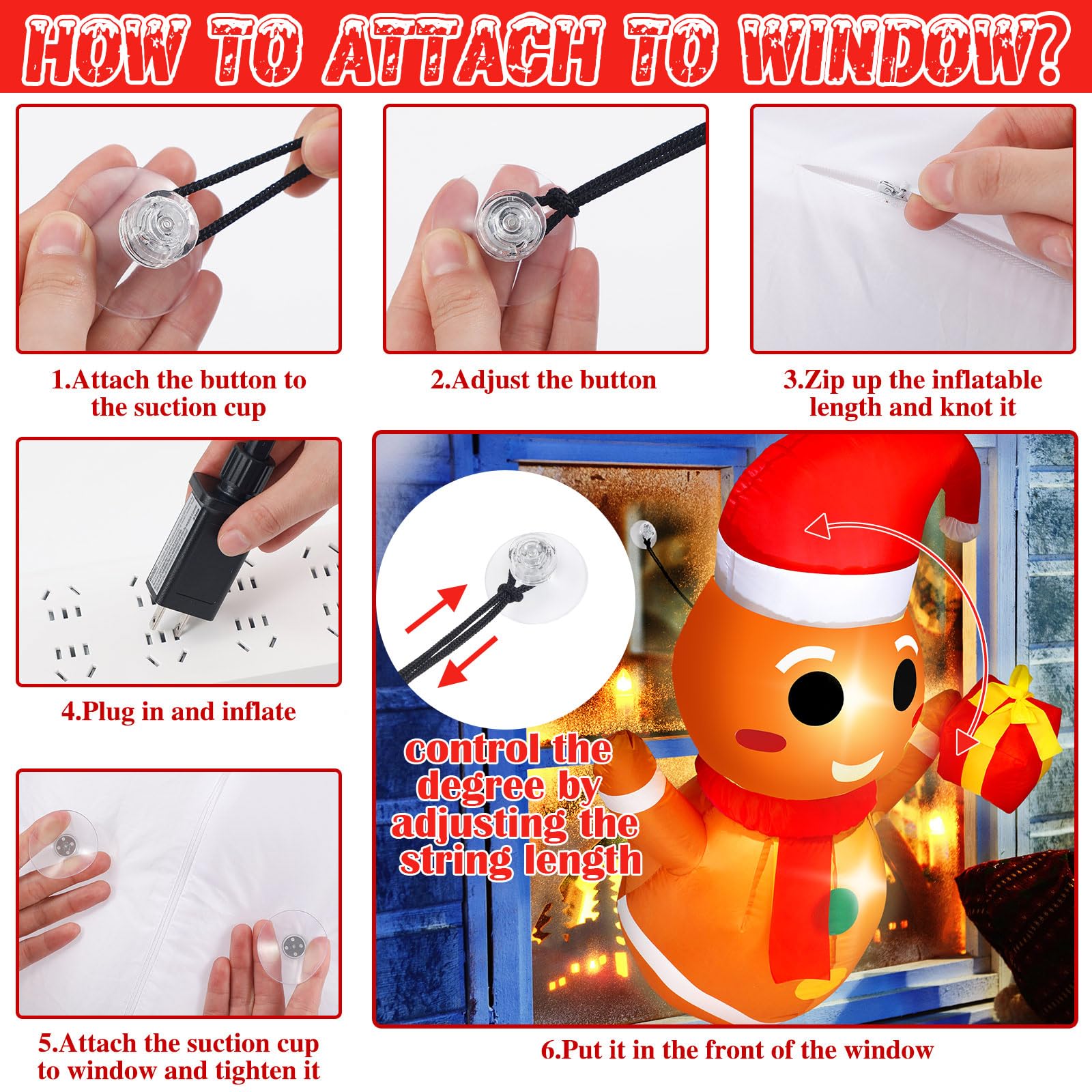 HOW TO ATTACH TO WINDOW?

1.Attach the button to the suction cup

2.Adjust the button

3.Zip up the inflatable length and knot it

4.Plug in and inflate

control the degree by adjusting the string length

5.Attach the suction cup to window and tighten it

6.Put it in the front of the window