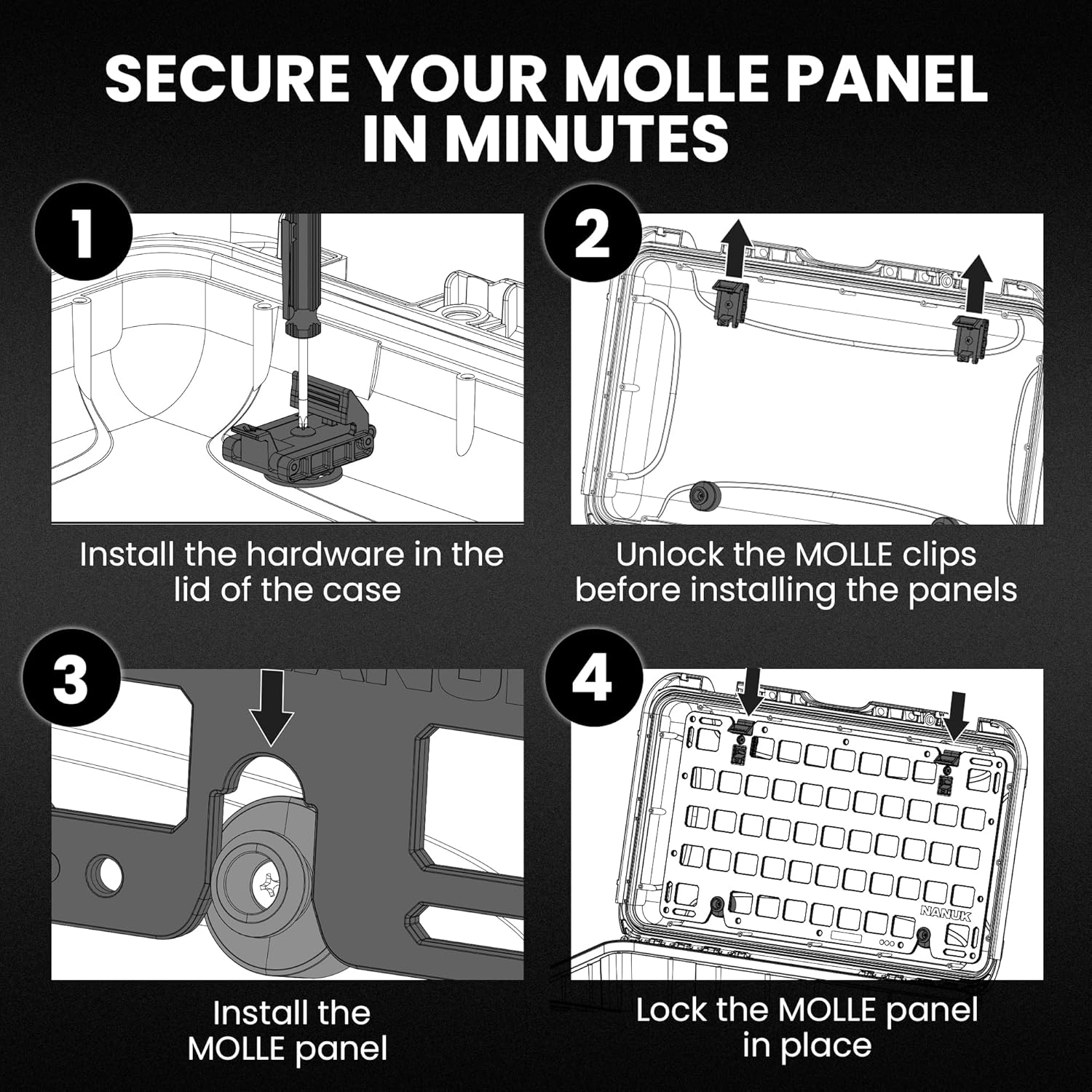 SECURE YOUR MOLLE PANEL IN MINUTES

1

Install the hardware in the lid of the case

2

Unlock the MOLLE clips before installing the panels

3

Install the MOLLE panel

4

NANUK

Lock the MOLLE panel in place