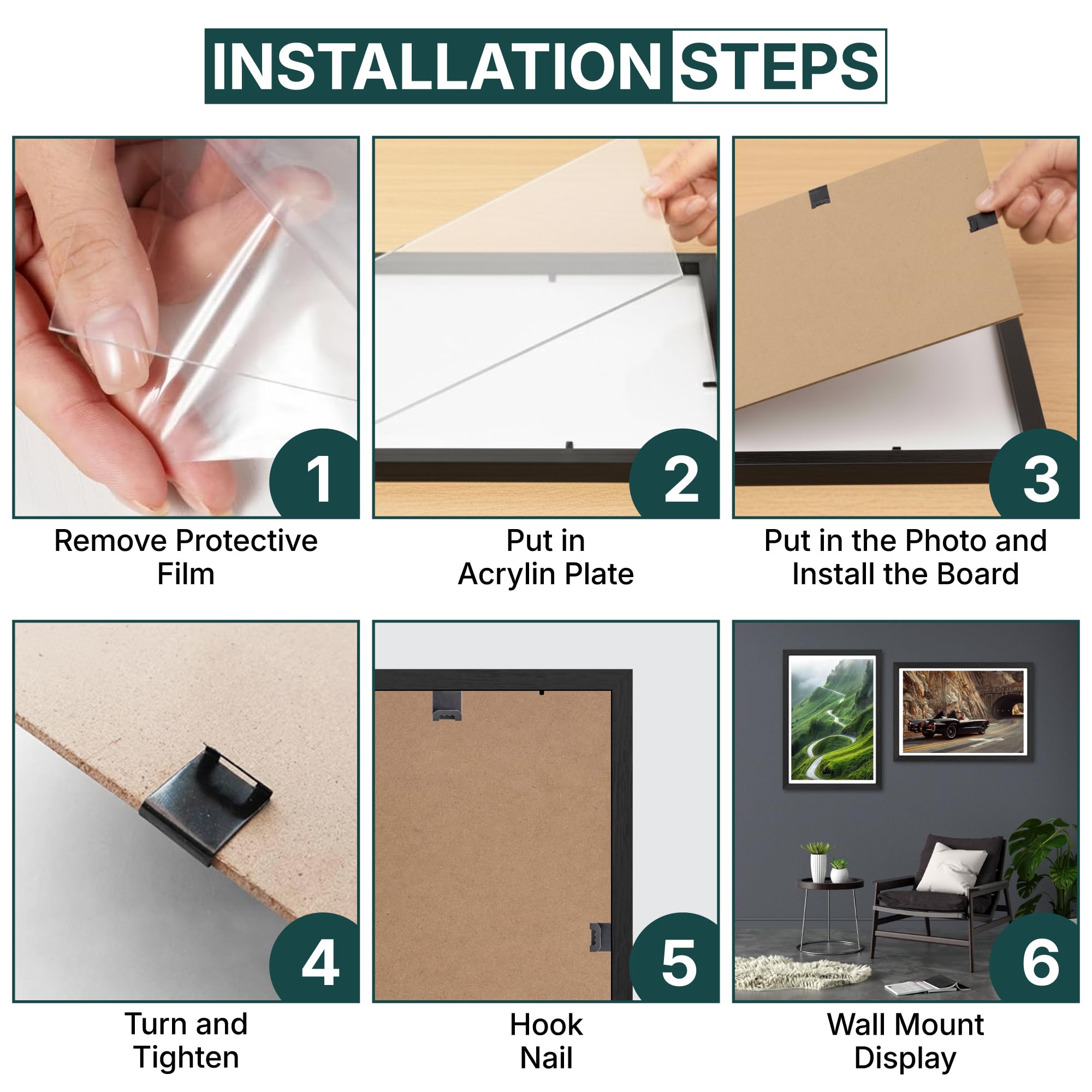 INSTALLATION STEPS

1
Remove Protective Film

2
Put in Acrylin Plate

3
Put in the Photo and Install the Board

4
Turn and Tighten

5
Hook Nail

6
Wall Mount Display