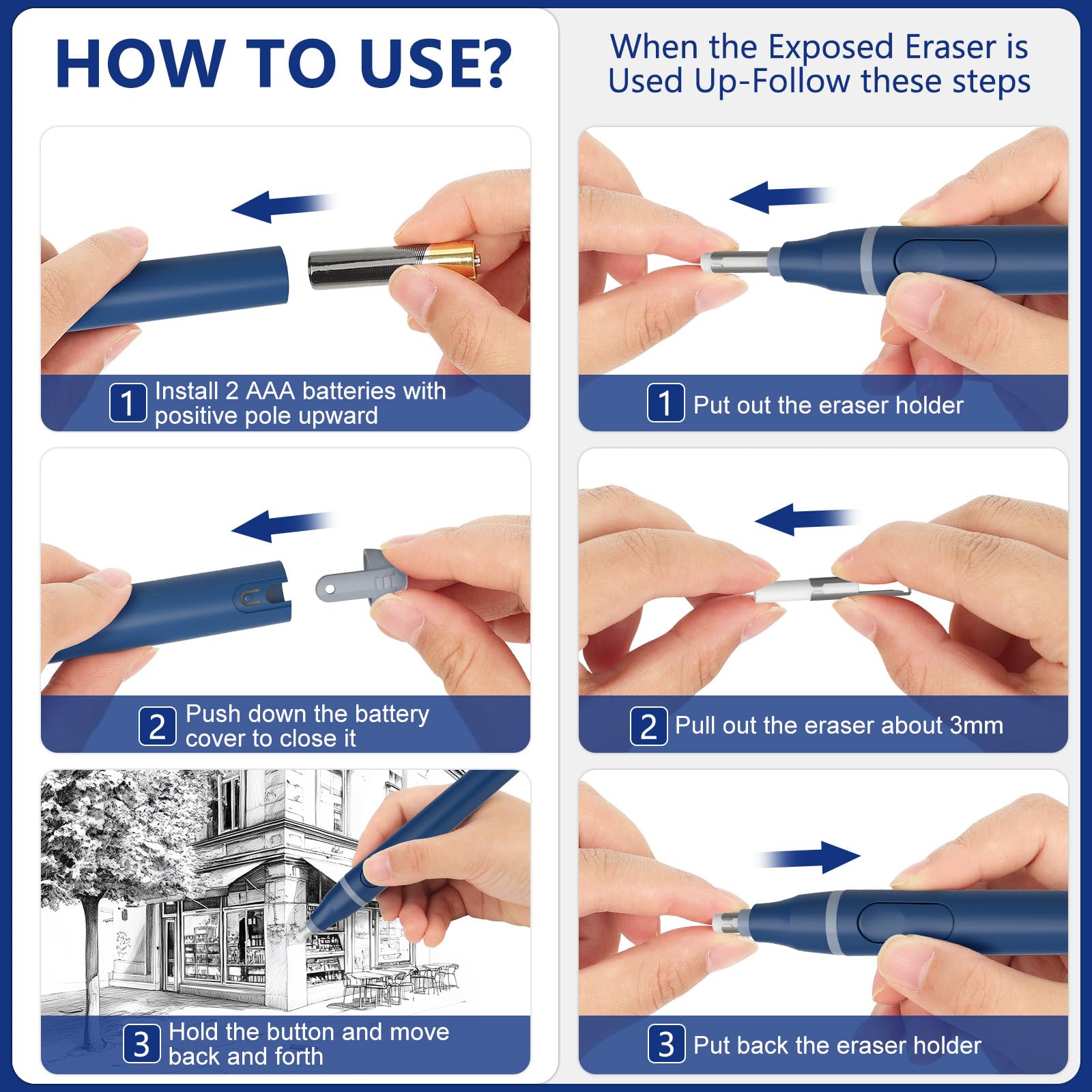 HOW TO USE?

1 Install 2 AAA batteries with positive pole upward

2 Push down the battery cover to close it

3 Hold the button and move back and forth

When the Exposed Eraser is Used Up-Follow these steps

1 Put out the eraser holder

2 Pull out the eraser about 3mm

3 Put back the eraser holder