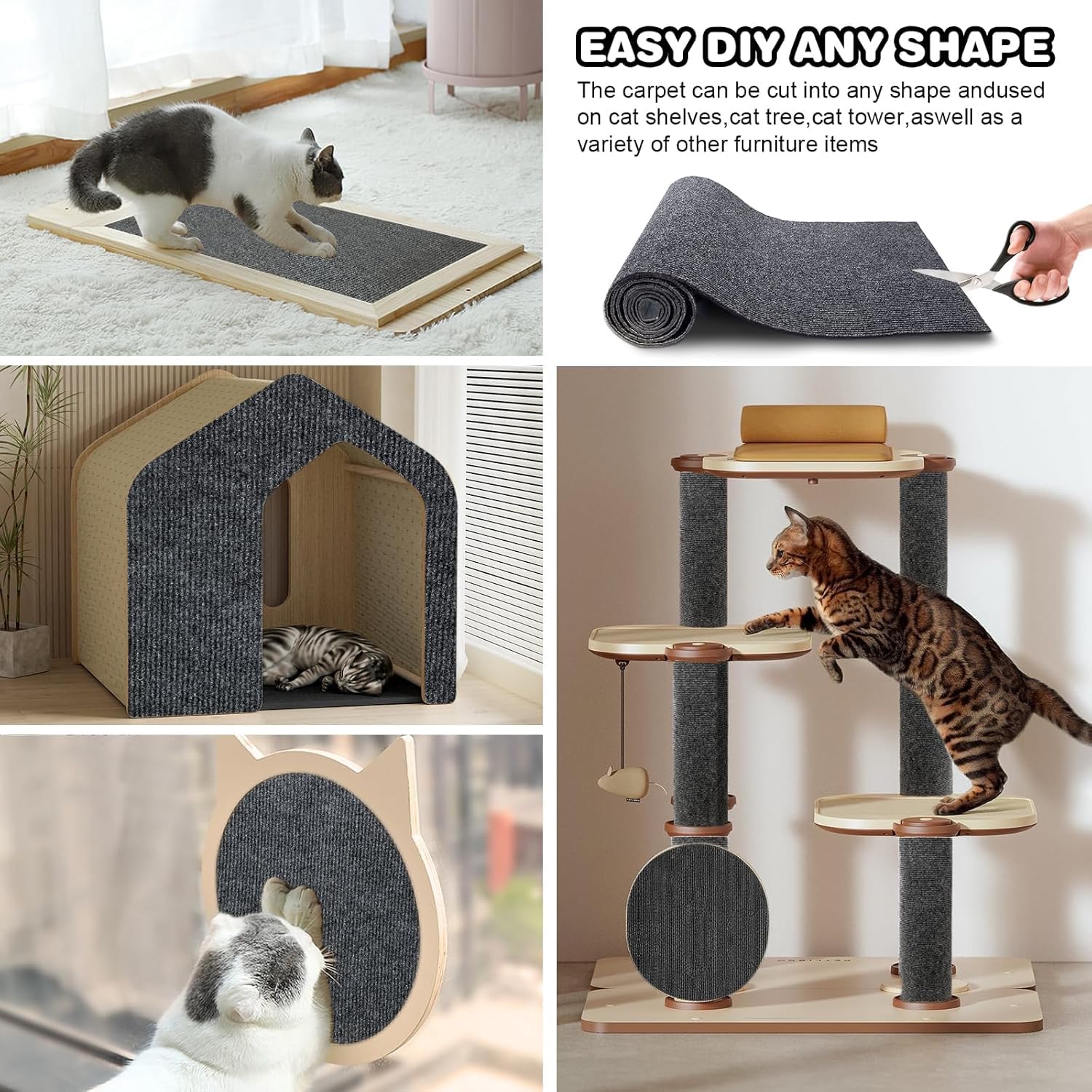 EASY DIY ANY SHAPE

The carpet can be cut into any shape andused on cat shelves,cat tree,cat tower,aswell as a variety of other furniture items