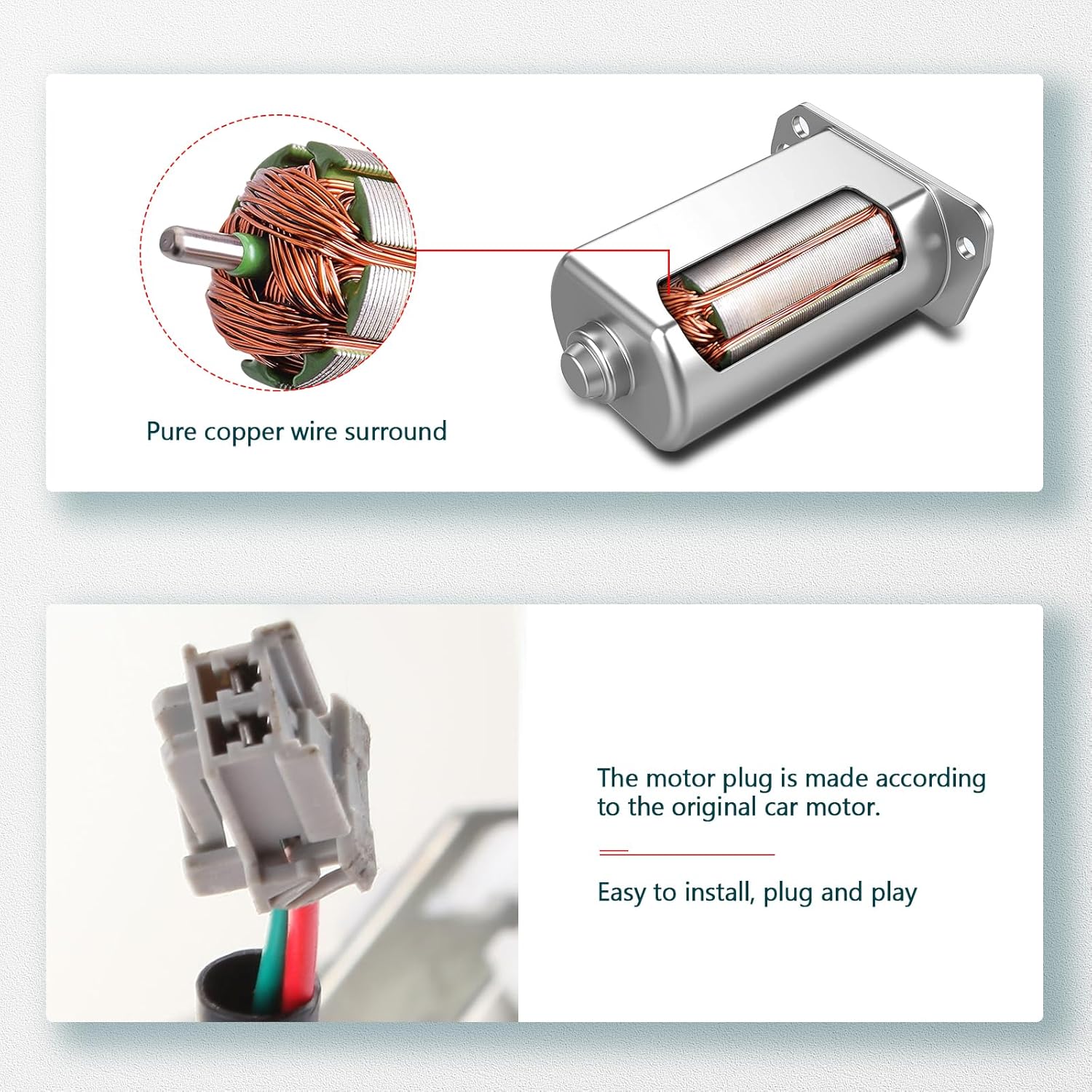 Pure copper wire surround

The motor plug is made according to the original car motor.

Easy to install, plug and play