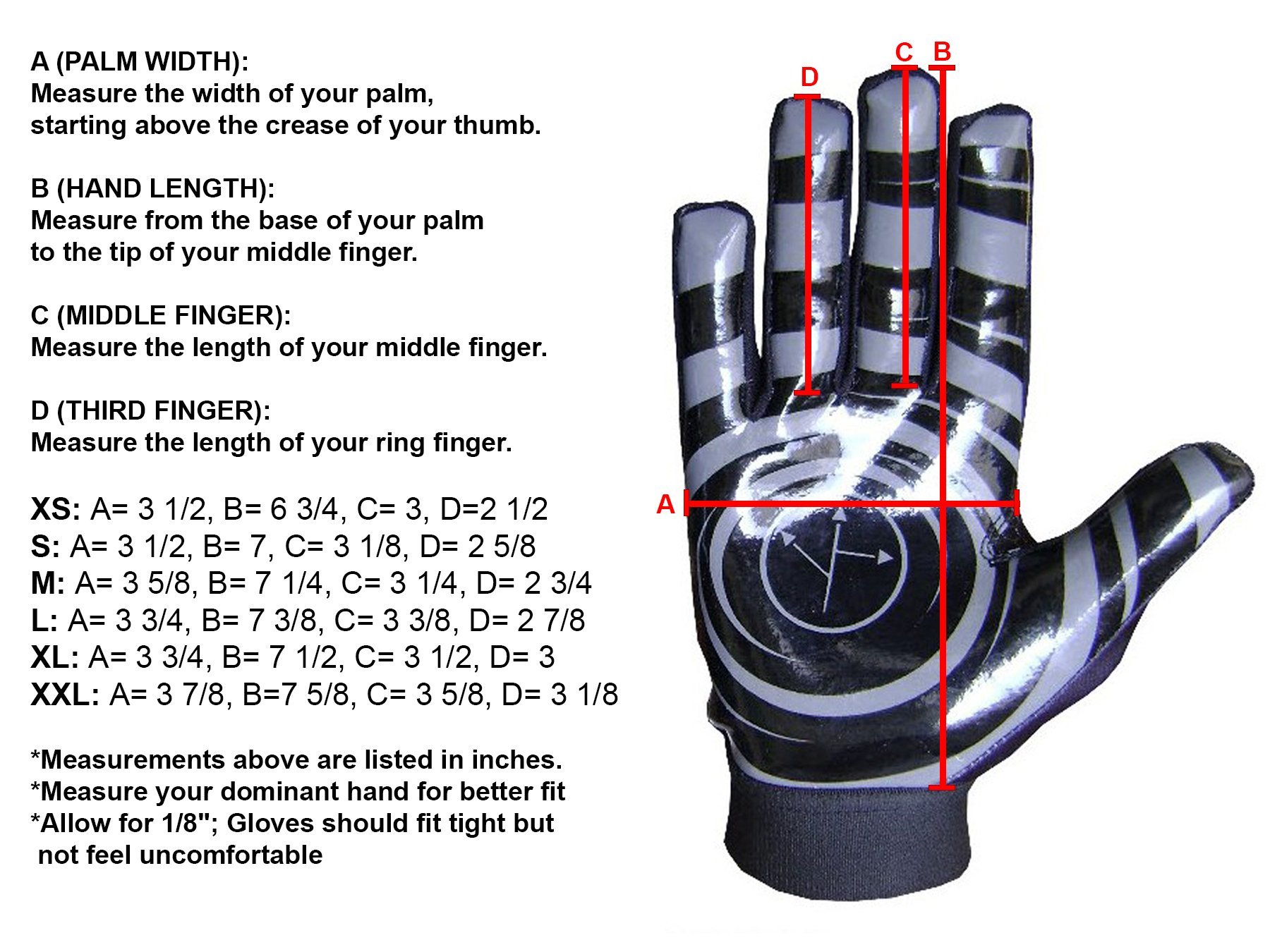 A (PALM WIDTH):
Measure the width of your palm, starting above the crease of your thumb.

B (HAND LENGTH):
Measure from the base of your palm to the tip of your middle finger.

C (MIDDLE FINGER):
Measure the length of your middle finger.

D (THIRD FINGER):
Measure the length of your ring finger.

XS: A= 3 1/2, B= 6 3/4, C= 3, D=2 1/2
S: A= 3 1/2, B= 7, C= 3 1/8, D= 2 5/8
M: A= 3 5/8, B= 7 1/4, C= 3 1/4, D= 2 3/4
L: A= 3 3/4, B= 7 3/8, C= 3 3/8, D= 2 7/8
XL: A= 3 3/4, B= 7 1/2, C= 3 1/2, D= 3
XXL: A= 3 7/8, B=7 5/8, C= 3 5/8, D= 3 1/8

*Measurements above are listed in inches.
*Measure your dominant hand for better fit
*Allow for 1/8"; Gloves should fit tight but not feel uncomfortable

D C B

A