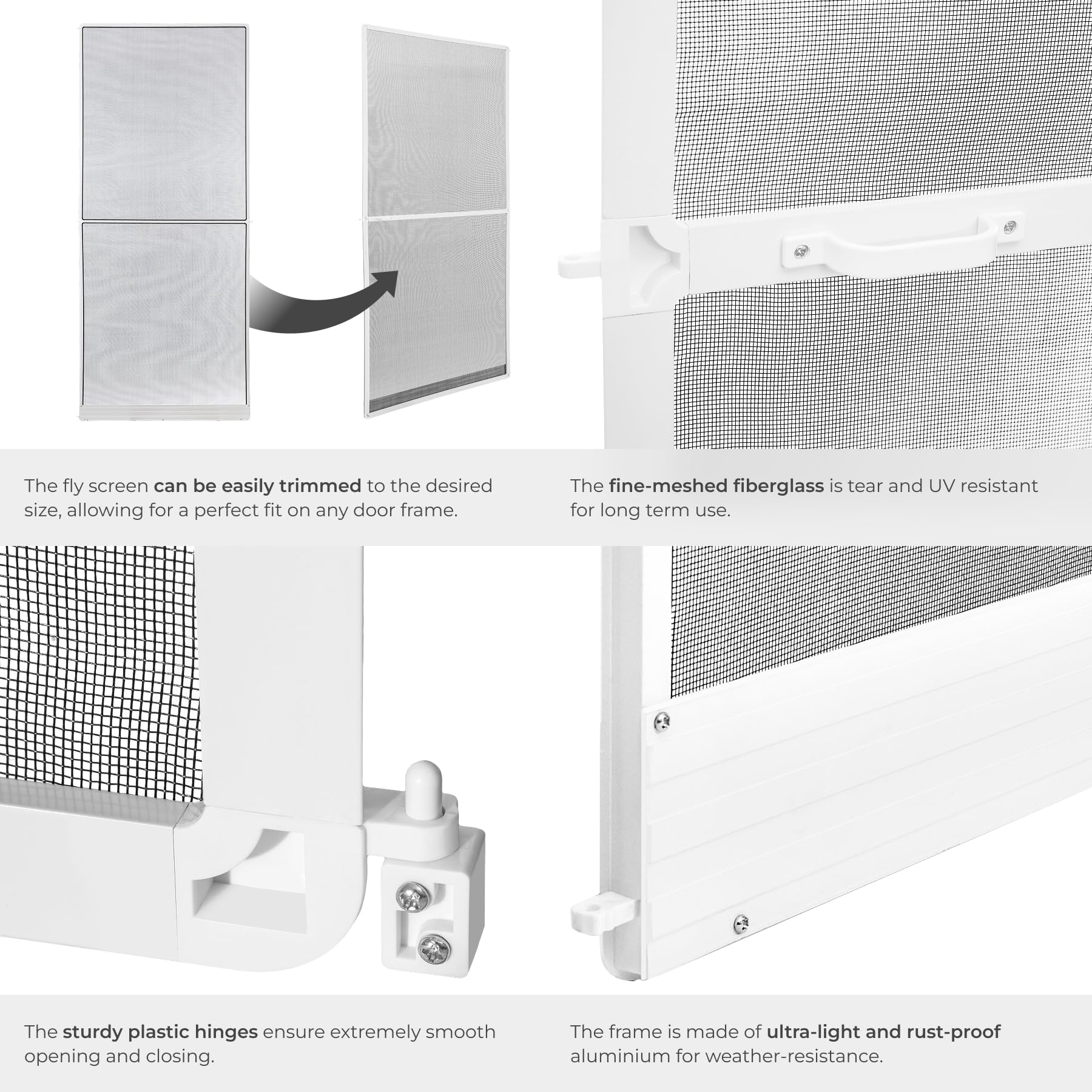 The fly screen can be easily trimmed to the desired size, allowing for a perfect fit on any door frame.

The fine-meshed fiberglass is tear and UV resistant for long term use.

The sturdy plastic hinges ensure extremely smooth opening and closing.

The frame is made of ultra-light and rust-proof aluminium for weather-resistance.