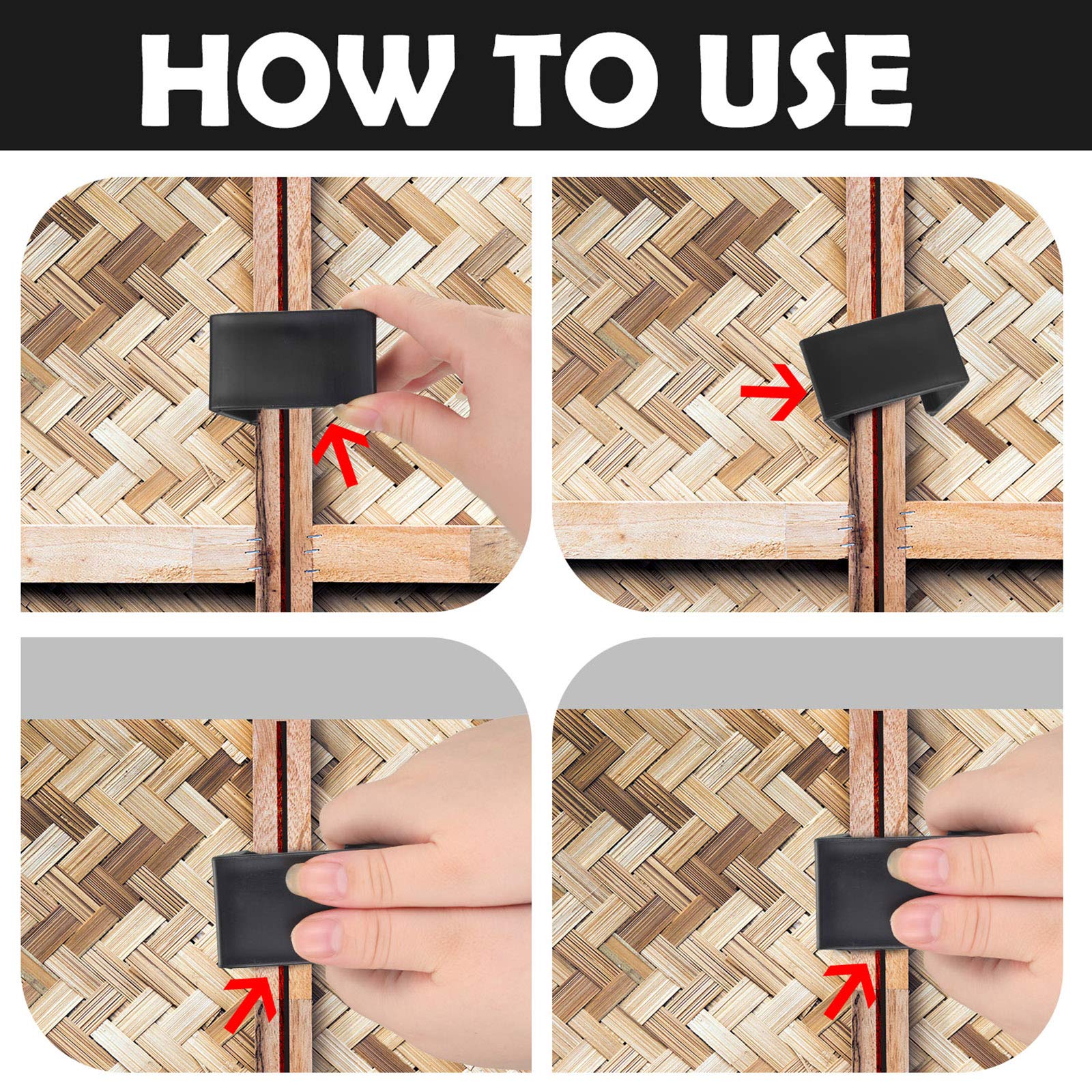 HOW TO USE