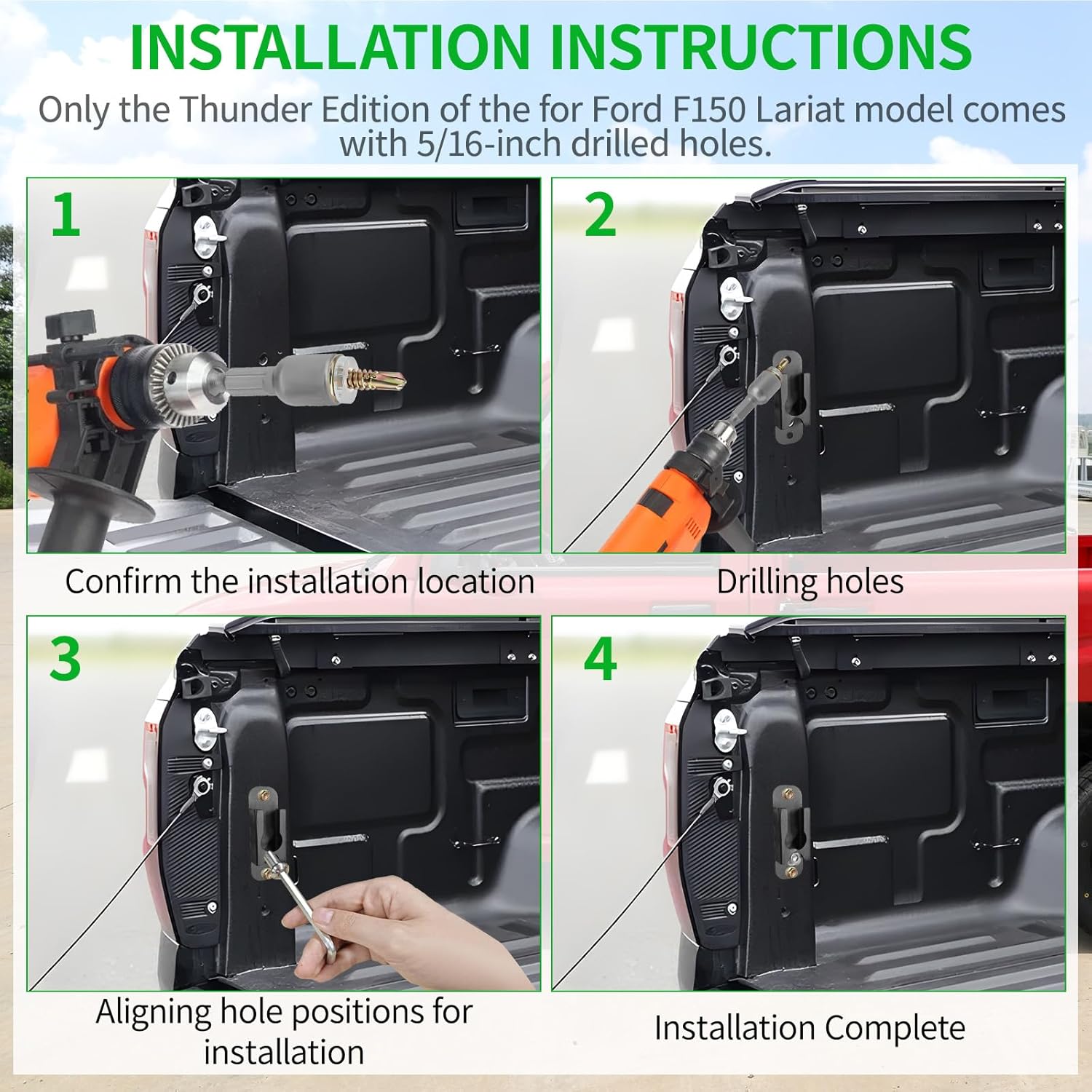 INSTALLATION INSTRUCTIONS

Only the Thunder Edition of the for Ford F150 Lariat model comes with 5/16-inch drilled holes.

1

Confirm the installation location

2

Drilling holes

3

Aligning hole positions for installation

4

Installation Complete