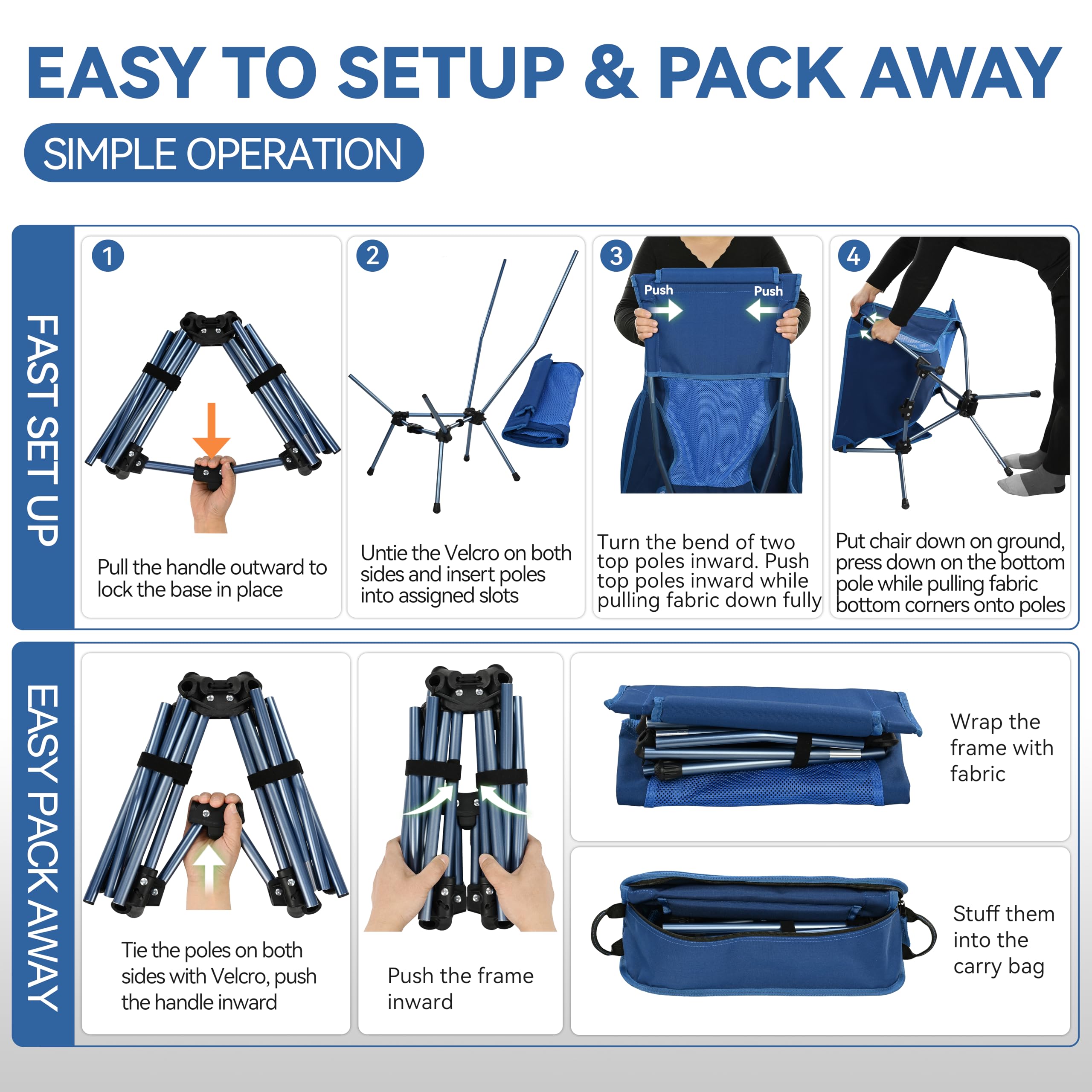 EASY TO SETUP & PACK AWAY

SIMPLE OPERATION

FAST SET UP

1
Pull the handle outward to lock the base in place

2
Untie the Velcro on both sides and insert poles into assigned slots

3
Push
Push
Turn the bend of two top poles inward. Push top poles inward while pulling fabric down fully

4
Put chair down on ground, press down on the bottom pole while pulling fabric bottom corners onto poles

EASY PACK AWAY

Tie the poles on both sides with Velcro, push the handle inward

Push the frame inward

Wrap the frame with fabric

Stuff them into the carry bag