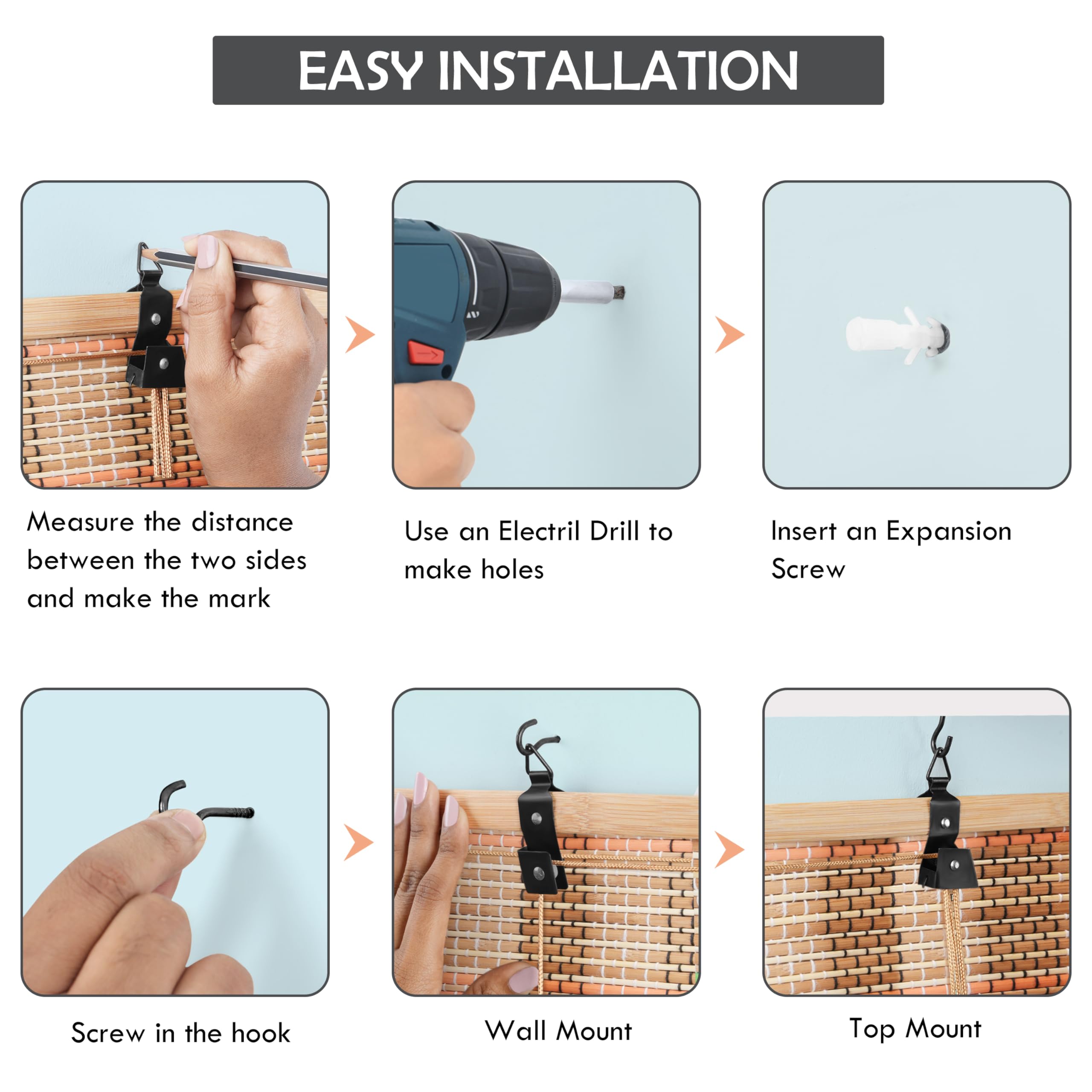 EASY INSTALLATION

Measure the distance between the two sides and make the mark

Use an Electril Drill to make holes

Insert an Expansion Screw

Screw in the hook

Wall Mount

Top Mount