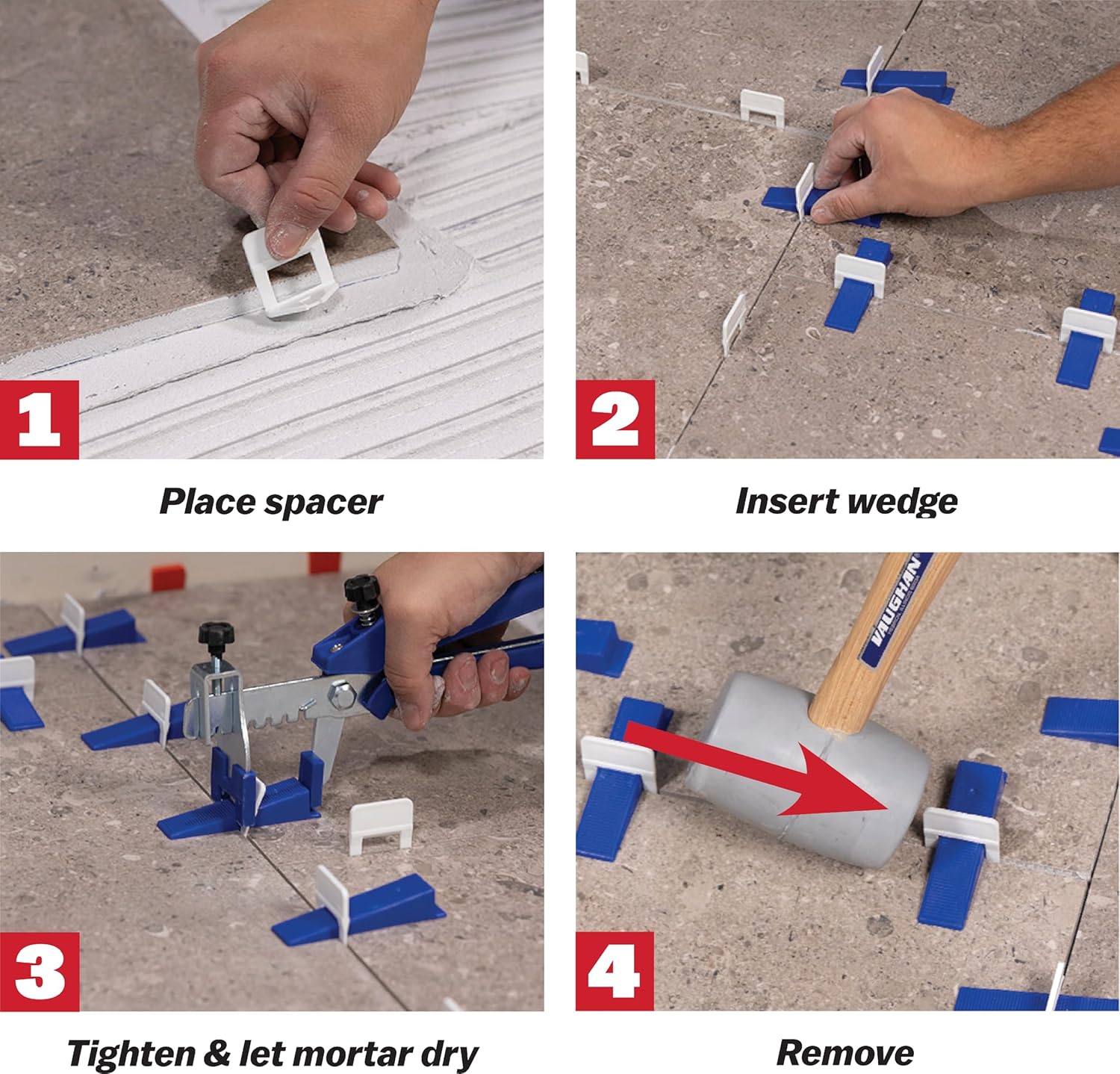 1

Place spacer

2

Insert wedge

3

Tighten & let mortar dry

VAUGHAN

4

Remove