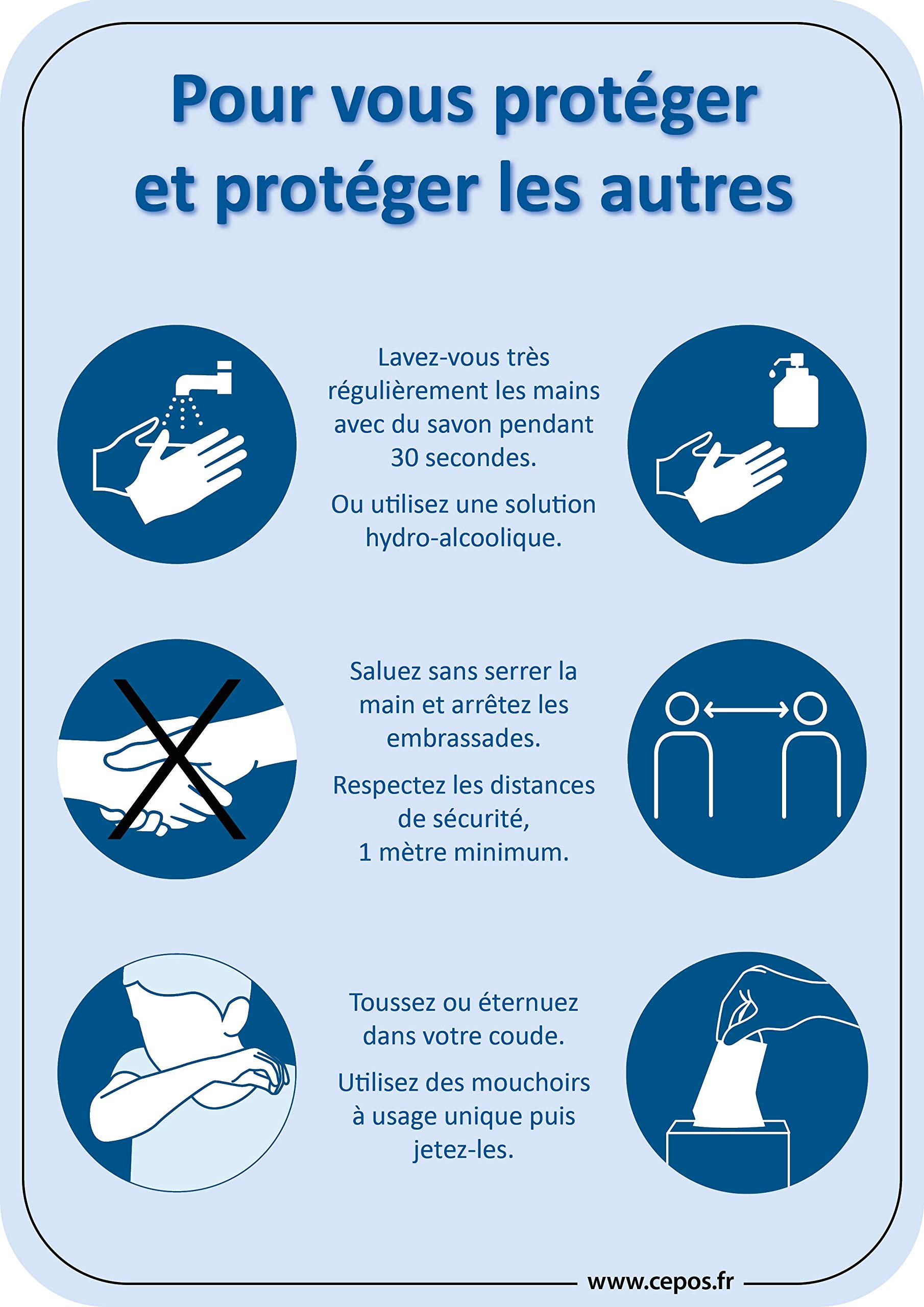 Pour vous protéger et protéger les autres

Lavez-vous très régulièrement les mains avec du savon pendant 30 secondes.

Ou utilisez une solution hydro-alcoolique.

Saluez sans serrer la main et arrêtez les embrassades.

Respectez les distances de sécurité, 1 mètre minimum.

Toussez ou éternuez dans votre coude.

Utilisez des mouchoirs à usage unique puis jetez-les.

www.cepos.fr