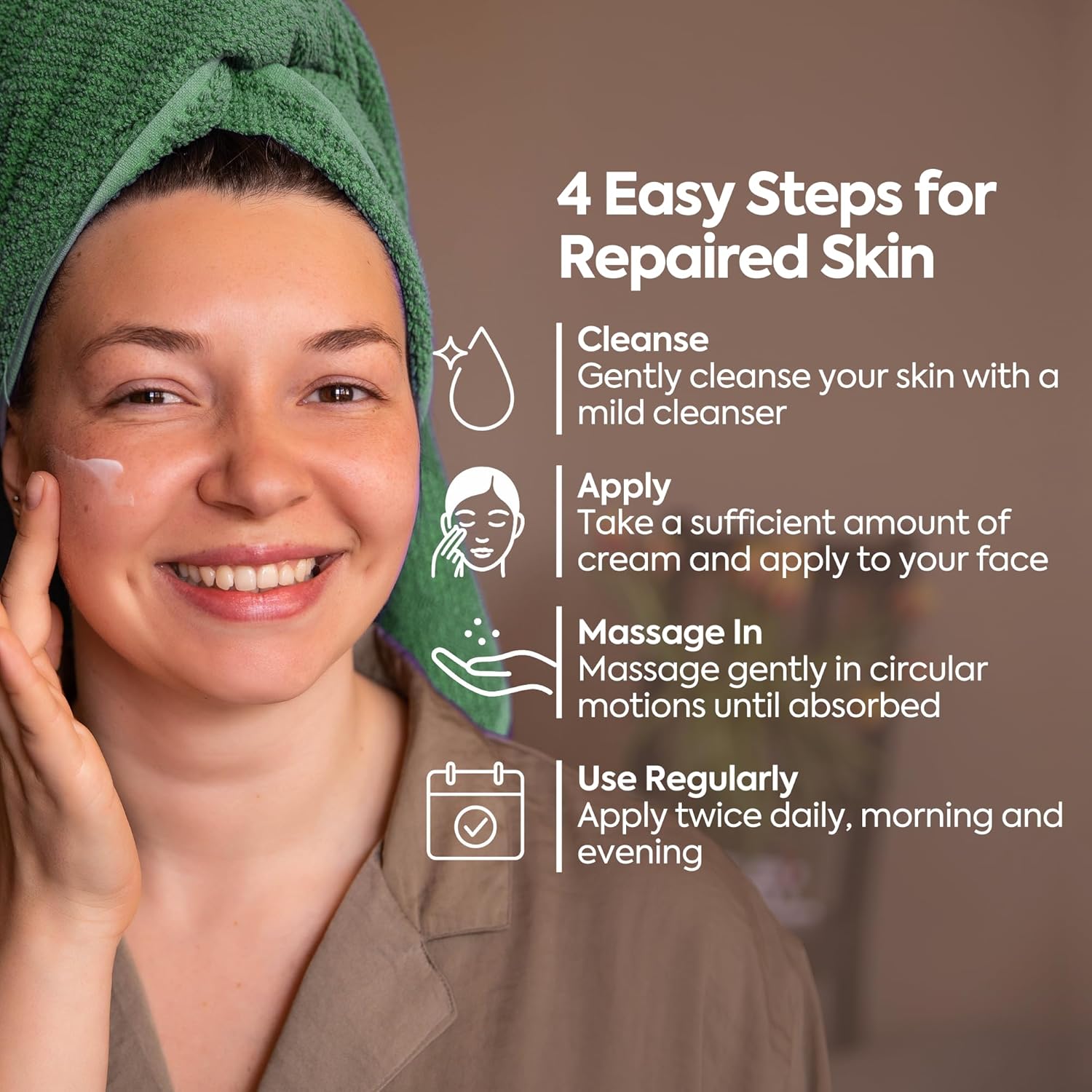 4 Easy Steps for Repaired Skin

Cleanse
Gently cleanse your skin with a mild cleanser

Apply
Take a sufficient amount of cream and apply to your face

Massage In
Massage gently in circular motions until absorbed

Use Regularly
Apply twice daily, morning and evening